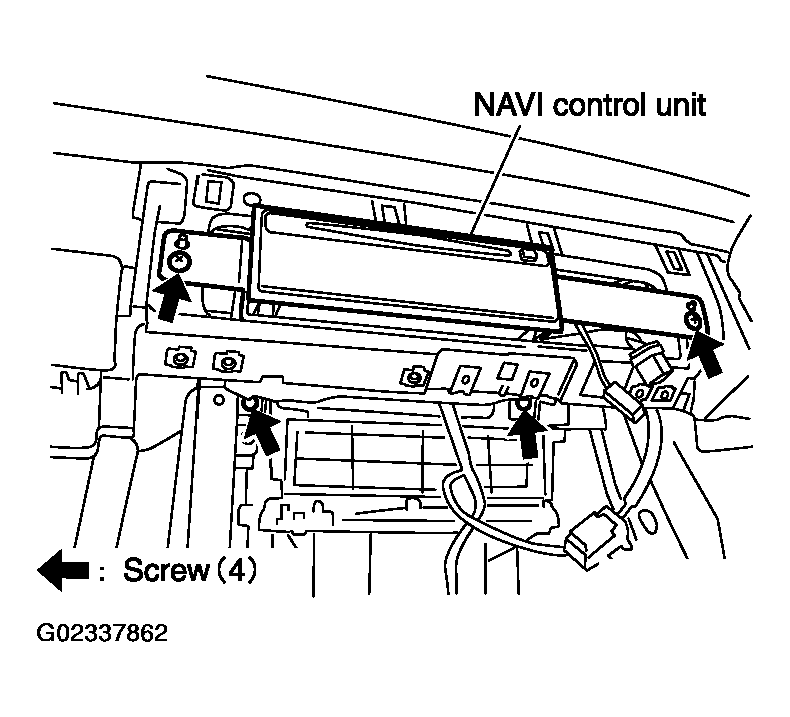 NAVI control unit

: Screw (4)

G02337862