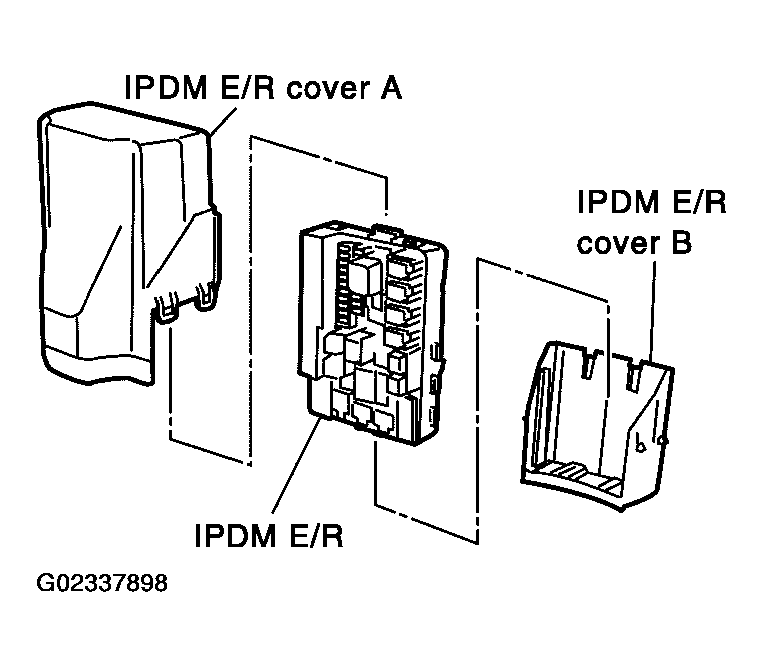 IPDM E/R cover A

IPDM E/R cover B

IPDM E/R

G02337898