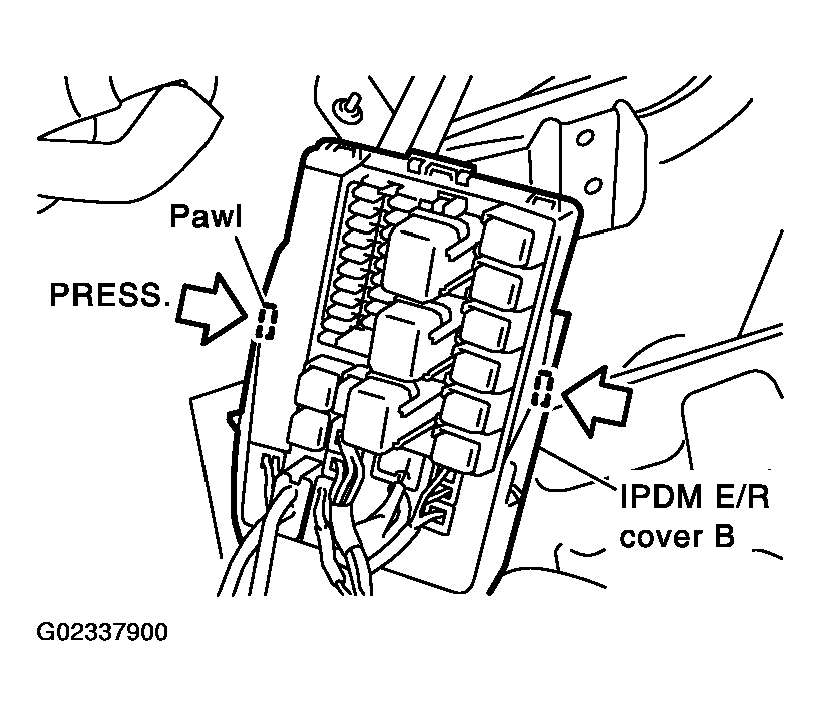 Pawl

PRESS.

IPDM E/R cover B

G02337900