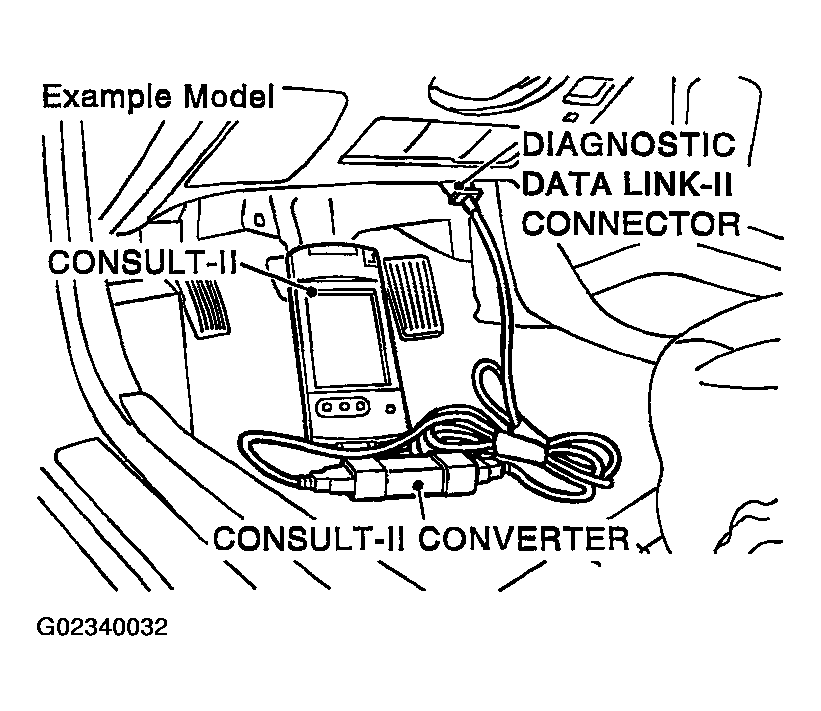 Example Model

DIAGNOSTIC DATA LINK-II CONNECTOR

CONSULT-II

CONSULT-II CONVERTER

G02340032