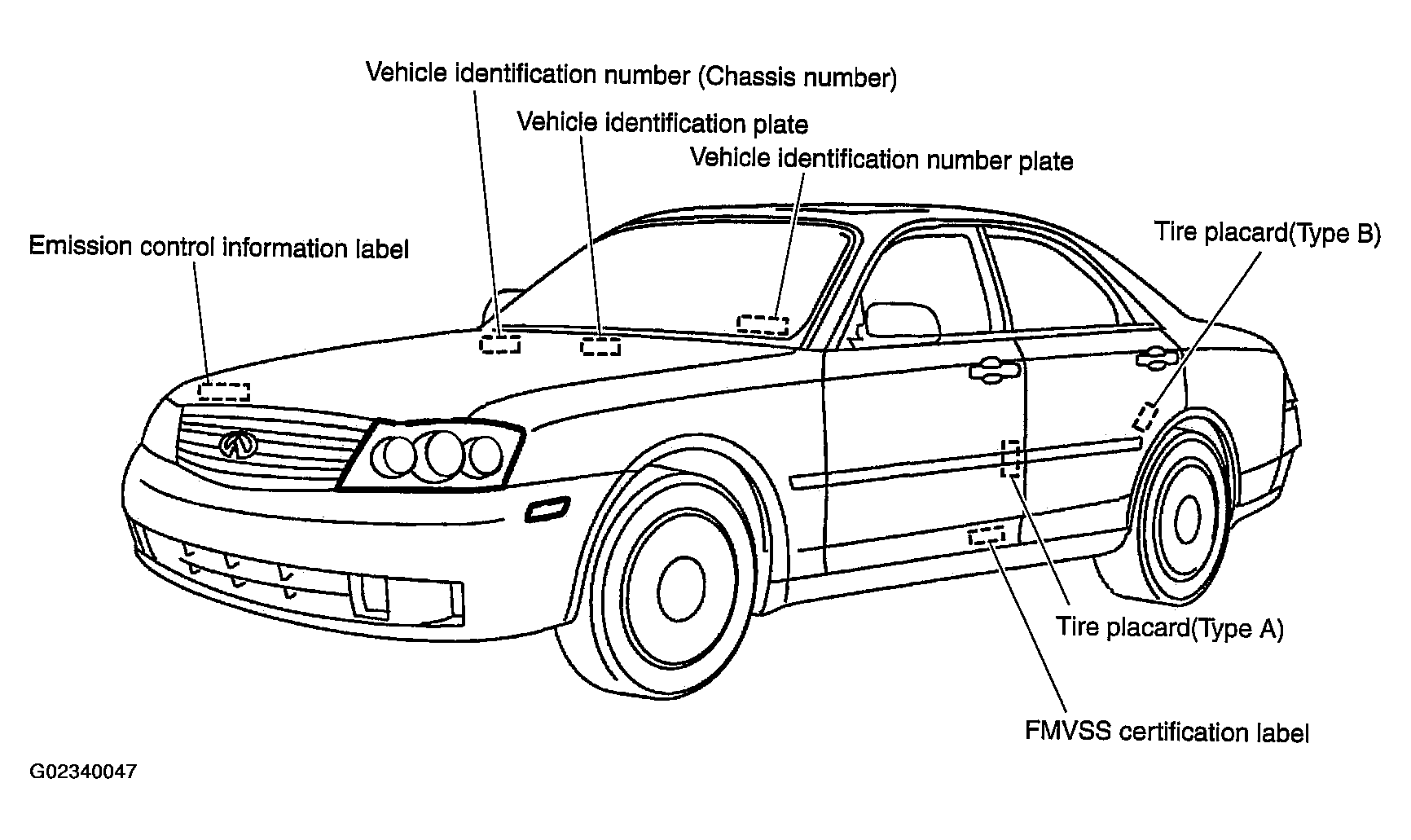 Vehicle identification number (Chassis number)

Vehicle identification plate

Vehicle identification number plate

Emission control information label

Tire placard(Type B)

Tire placard(Type A)

FMVSS certification label

G02340047