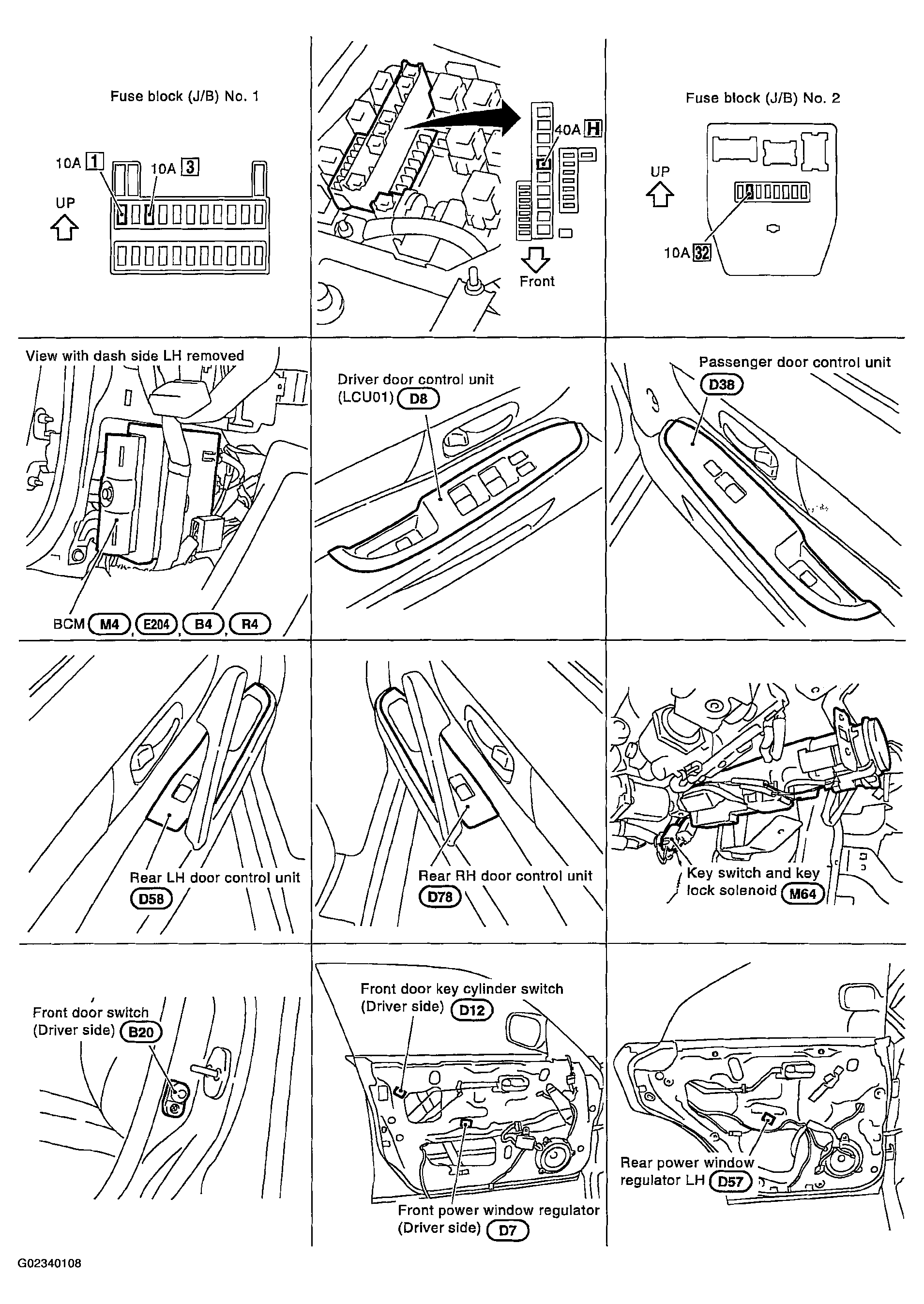 Fuse block (J/B) No. 1

10A 1

10A 3

UP

40A H

Front

Fuse block (J/B) No. 2

UP

10A 32

View with dash side LH removed

BCM M4, E204, B4, R4

Driver door control unit (LCU01) D8

Passenger door control unit D38

Rear LH door control unit D58

Rear RH door control unit D78

Key switch and key lock solenoid M64

Front door switch (Driver side) B20

Front door key cylinder switch (Driver side) D12

Front power window regulator (Driver side) D7

Rear power window regulator LH D57

G02340108