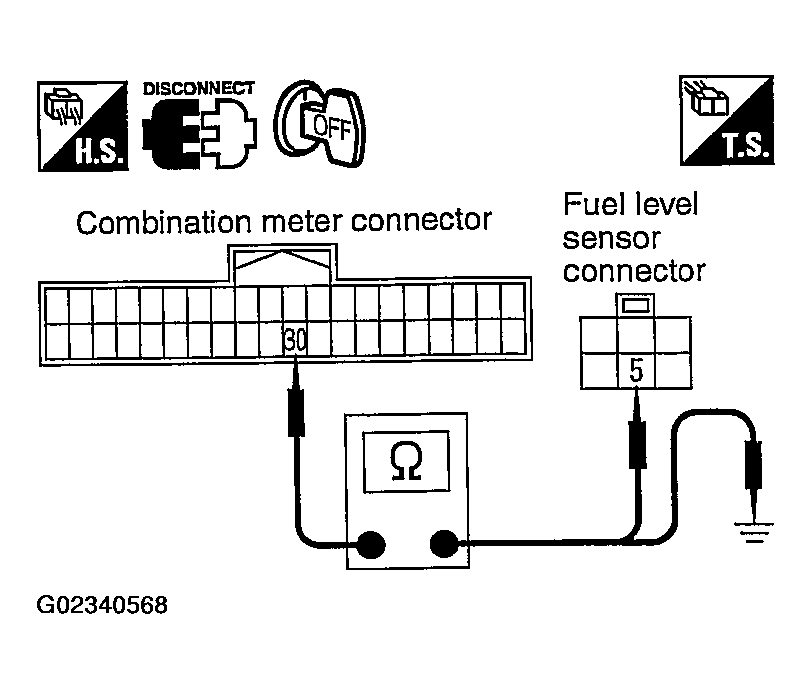 H.S.

DISCONNECT

OFF

T.S.

Combination meter connector

Fuel level sensor connector

30

5

Ω

G02340568