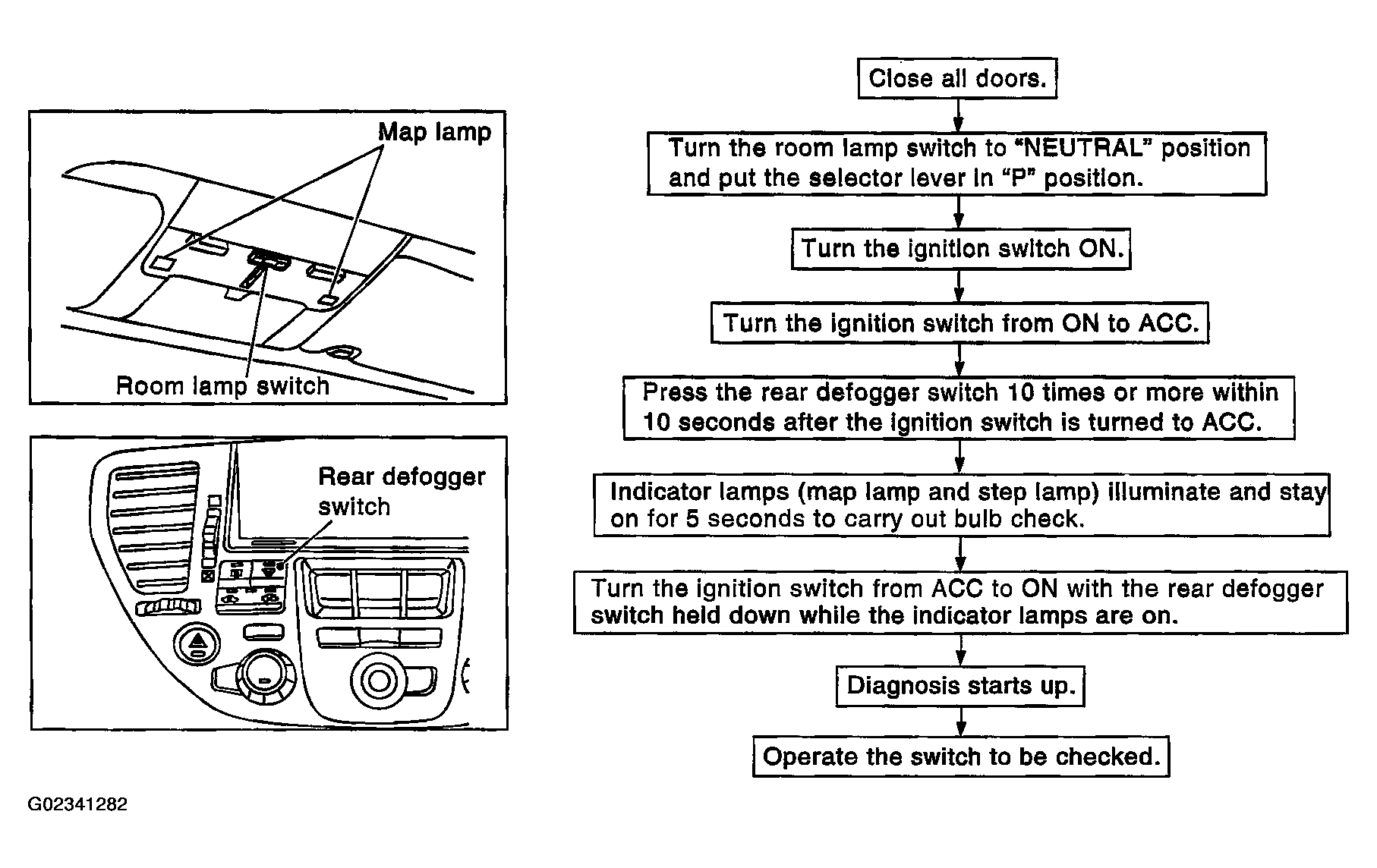 Map lamp

Room lamp switch

Rear defogger switch

Close all doors.

Turn the room lamp switch to "NEUTRAL" position and put the selector lever in "P" position.

Turn the ignition switch ON.

Turn the ignition switch from ON to ACC.

Press the rear defogger switch 10 times or more within 10 seconds after the ignition switch is turned to ACC.

Indicator lamps (map lamp and step lamp) illuminate and stay on for 5 seconds to carry out bulb check.

Turn the ignition switch from ACC to ON with the rear defogger switch held down while the indicator lamps are on.

Diagnosis starts up.

Operate the switch to be checked.

G02341282