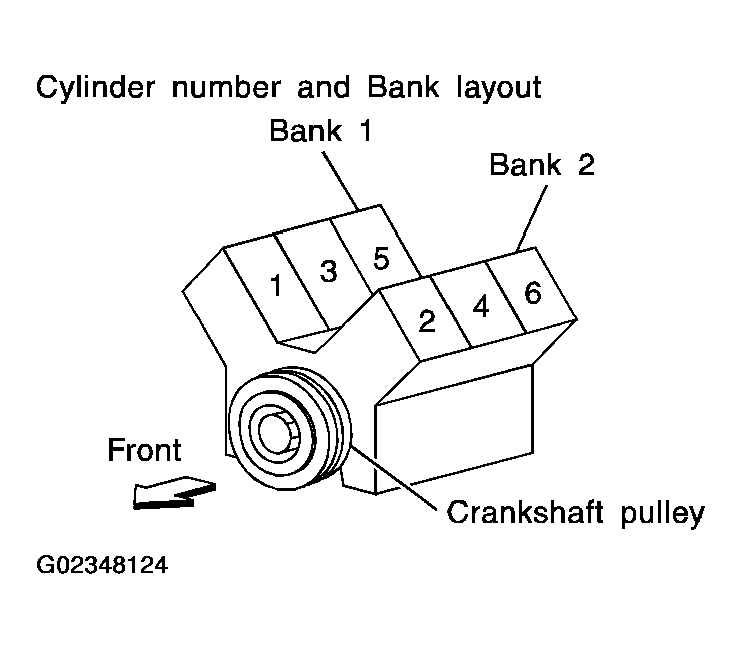 Cylinder number and Bank layout

Bank 1

Bank 2

1 3 5

2 4 6

Front

Crankshaft pulley

G02348124