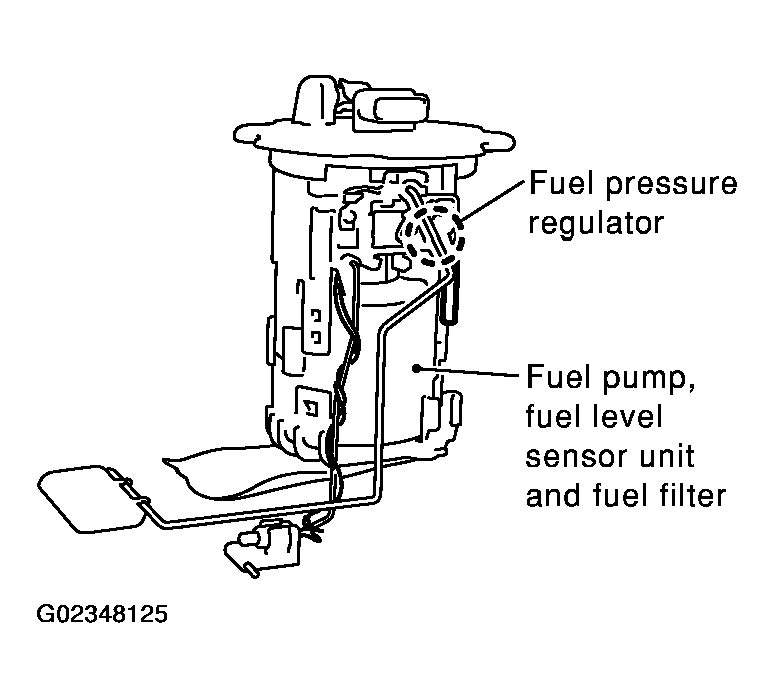 Fuel pressure regulator

Fuel pump, fuel level sensor unit and fuel filter

G02348125