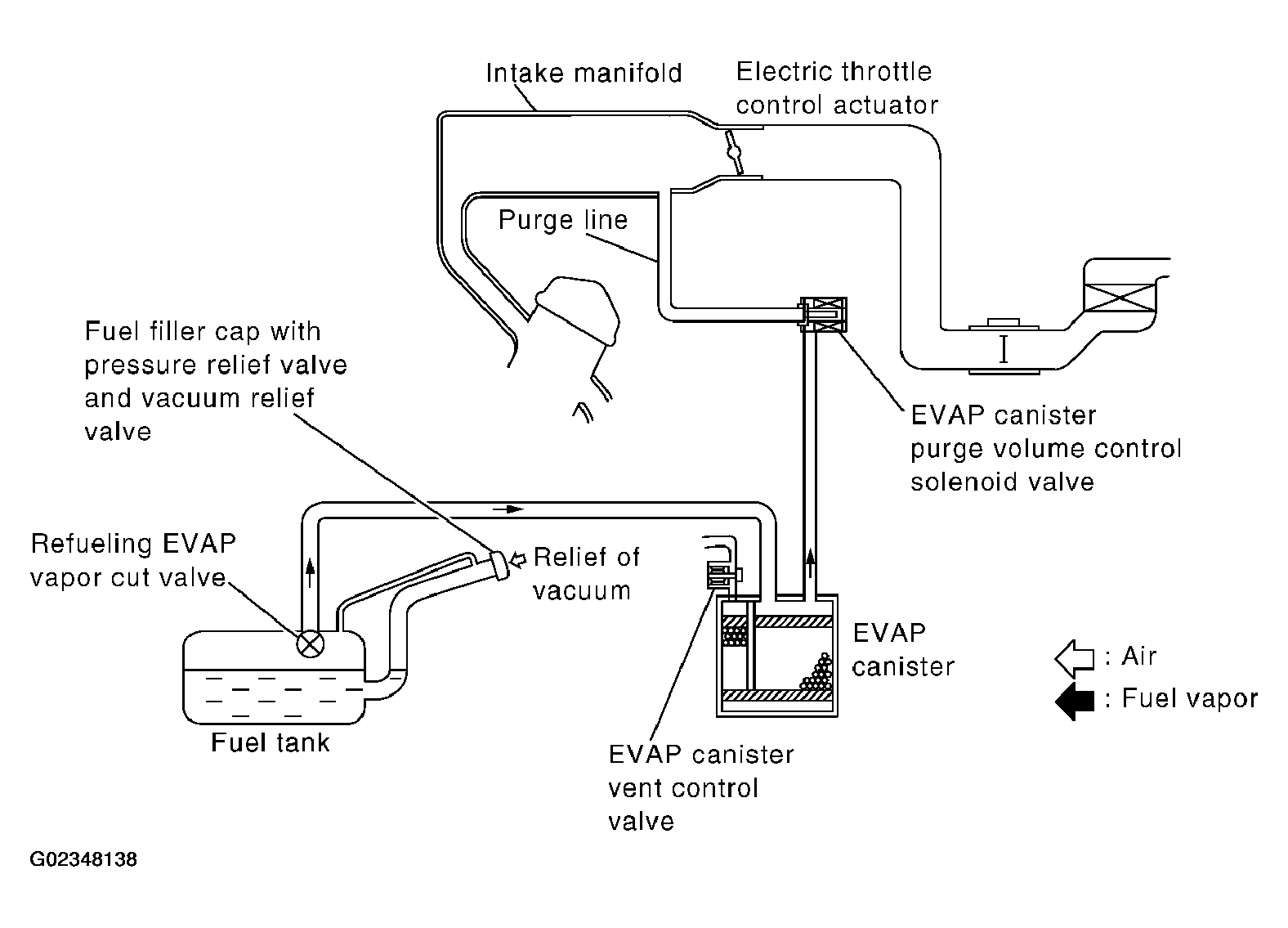 Intake manifold

Electric throttle control actuator

Purge line

Fuel filler cap with pressure relief valve and vacuum relief valve

EVAP canister purge volume control solenoid valve

Refueling EVAP vapor cut valve

Relief of vacuum

EVAP canister

: Air

: Fuel vapor

Fuel tank

EVAP canister vent control valve

G02348138