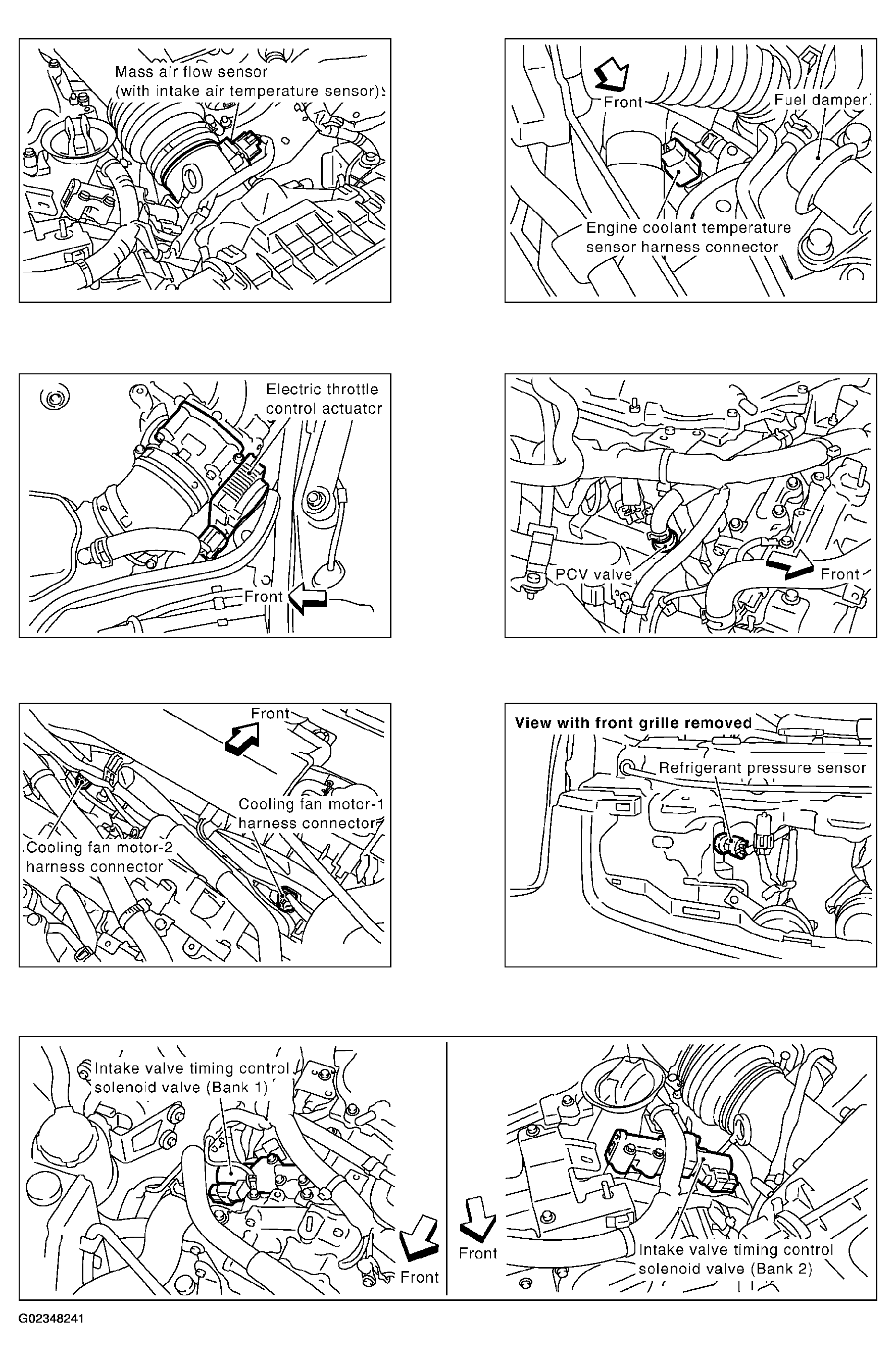 Mass air flow sensor
(with intake air temperature sensor)

Front

Fuel damper

Engine coolant temperature sensor harness connector

Electric throttle control actuator

Front

PCV valve

Front

Front

Cooling fan motor-1 harness connector

Cooling fan motor-2 harness connector

View with front grille removed

Refrigerant pressure sensor

Intake valve timing control solenoid valve (Bank 1)

Front

Front

Intake valve timing control solenoid valve (Bank 2)

G02348241