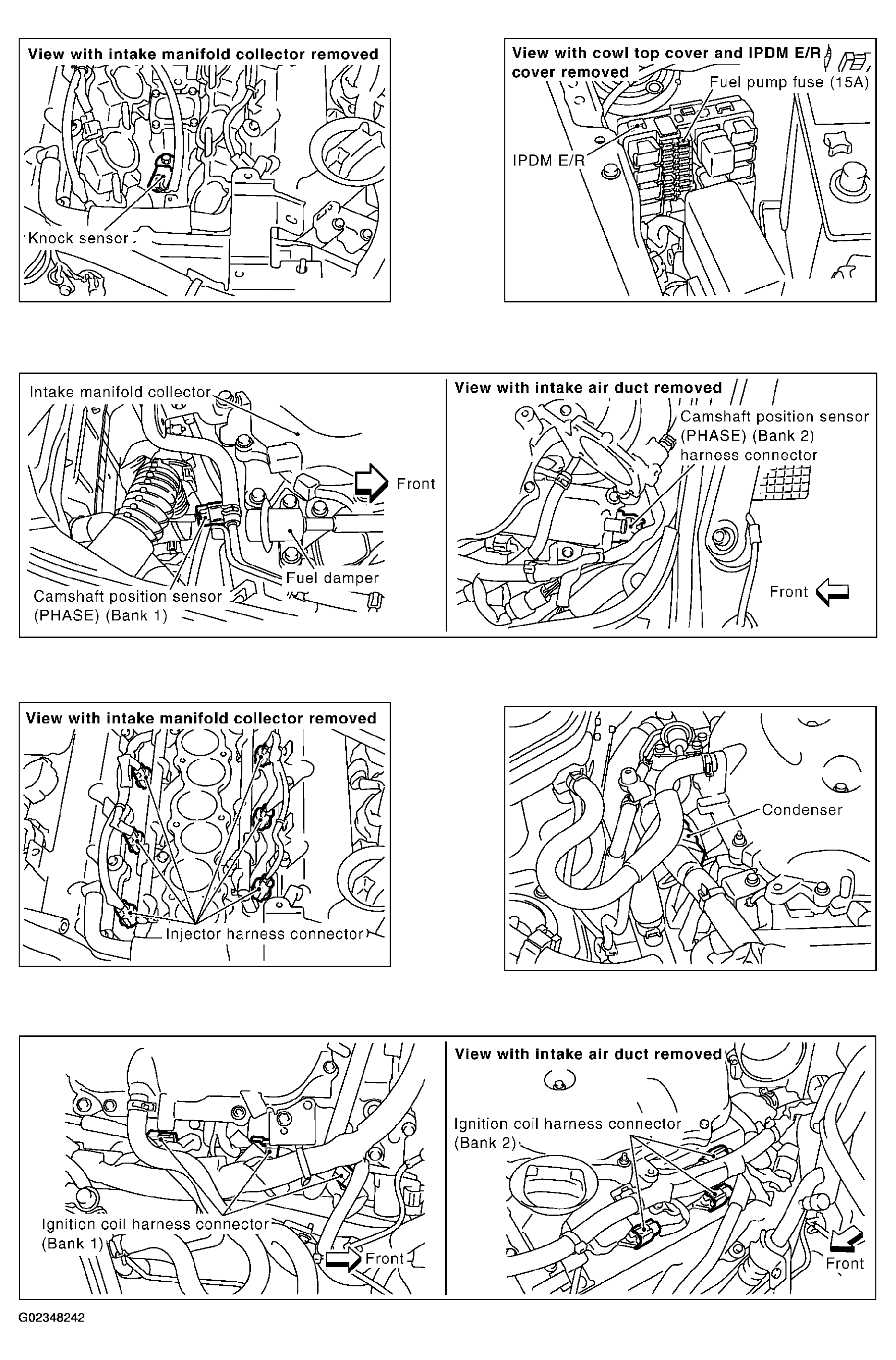 View with intake manifold collector removed

Knock sensor

View with cowl top cover and IPDM E/R cover removed

Fuel pump fuse (15A)

IPDM E/R

Intake manifold collector

Front

Fuel damper

Camshaft position sensor (PHASE) (Bank 1)

View with intake air duct removed

Camshaft position sensor (PHASE) (Bank 2) harness connector

Front

View with intake manifold collector removed

Injector harness connector

Condenser

Ignition coil harness connector (Bank 1)

Front

View with intake air duct removed

Ignition coil harness connector (Bank 2)

Front

G02348242