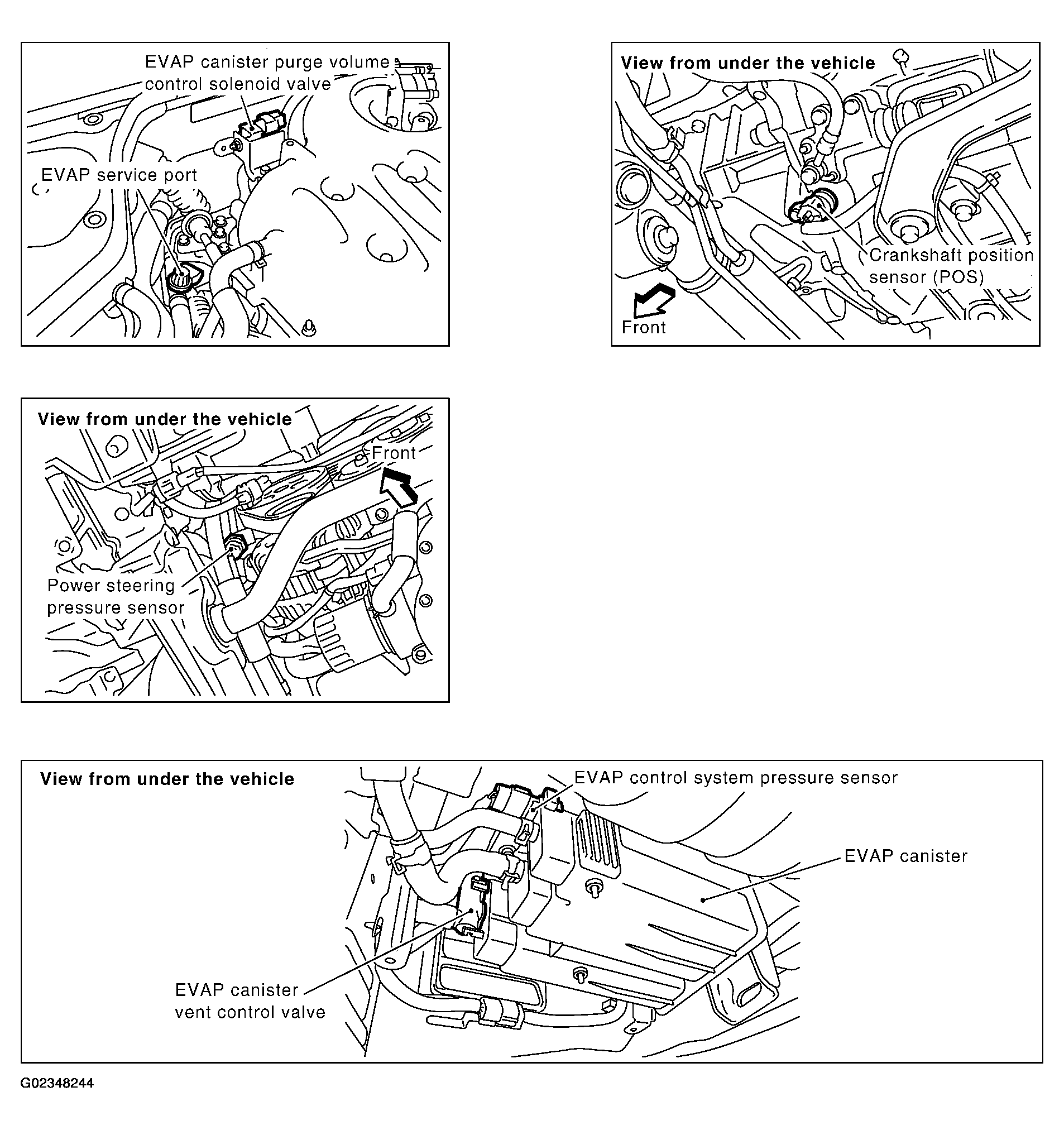 EVAP canister purge volume control solenoid valve

EVAP service port

View from under the vehicle

Crankshaft position sensor (POS)

Front

View from under the vehicle

Front

Power steering pressure sensor

View from under the vehicle

EVAP control system pressure sensor

EVAP canister

EVAP canister vent control valve

G02348244