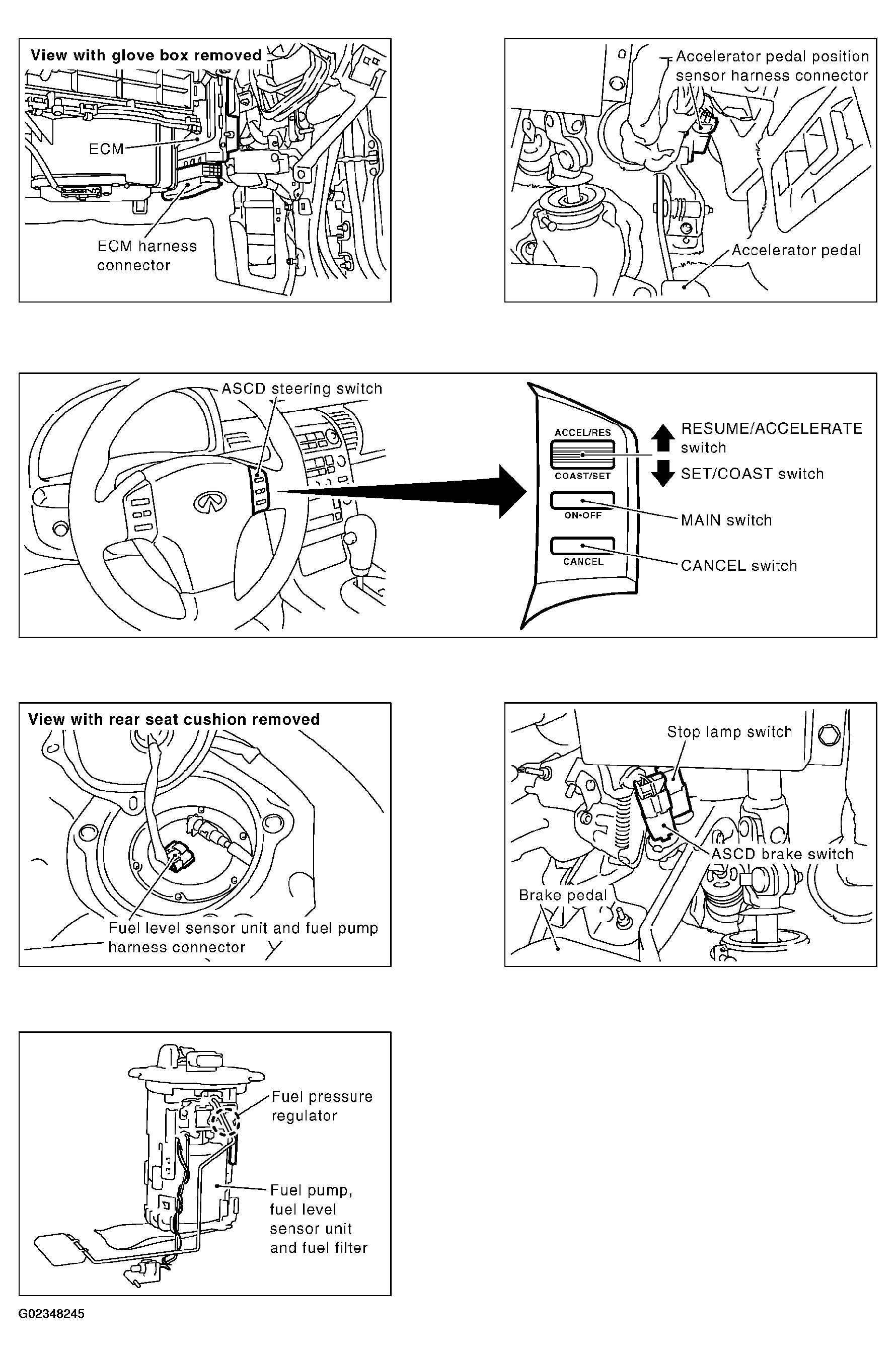 View with glove box removed

ECM

ECM harness connector

Accelerator pedal position sensor harness connector

Accelerator pedal

ASCD steering switch

ACCEL/RES

COAST/SET

ON•OFF

CANCEL

RESUME/ACCELERATE switch

SET/COAST switch

MAIN switch

CANCEL switch

View with rear seat cushion removed

Fuel level sensor unit and fuel pump harness connector

Stop lamp switch

ASCD brake switch

Brake pedal

Fuel pressure regulator

Fuel pump, fuel level sensor unit and fuel filter

G02348245