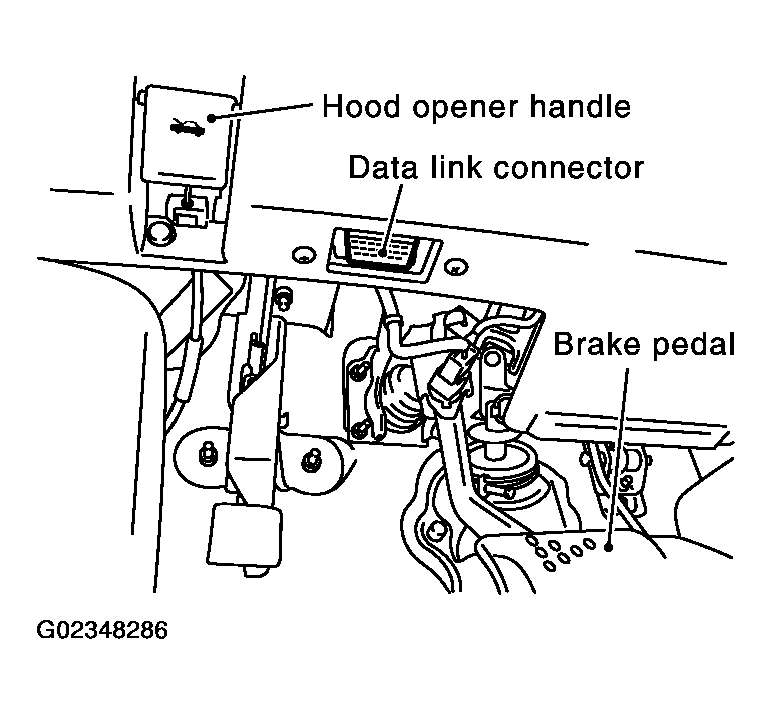 Hood opener handle
Data link connector
Brake pedal
G02348286