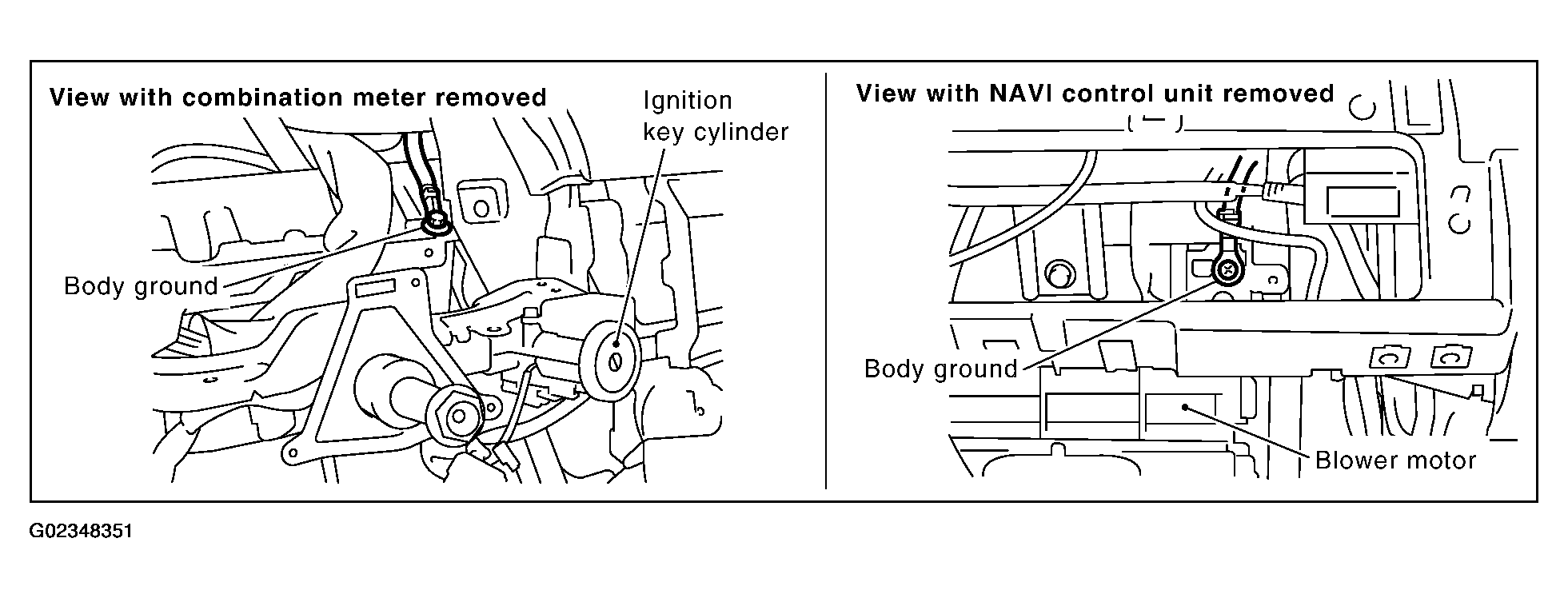 View with combination meter removed

Ignition key cylinder

Body ground

View with NAVI control unit removed

Body ground

Blower motor

G02348351