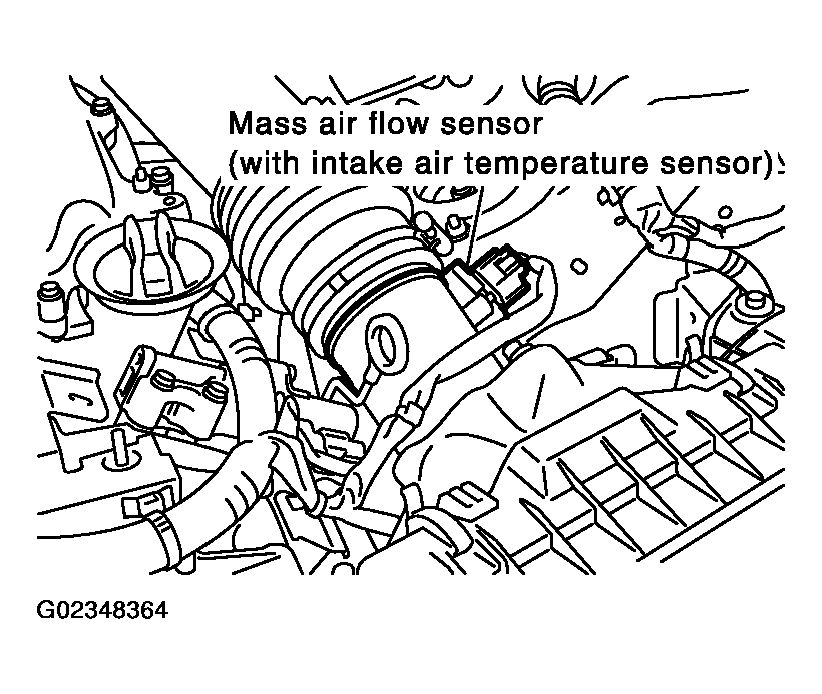 Mass air flow sensor
(with intake air temperature sensor)

G02348364