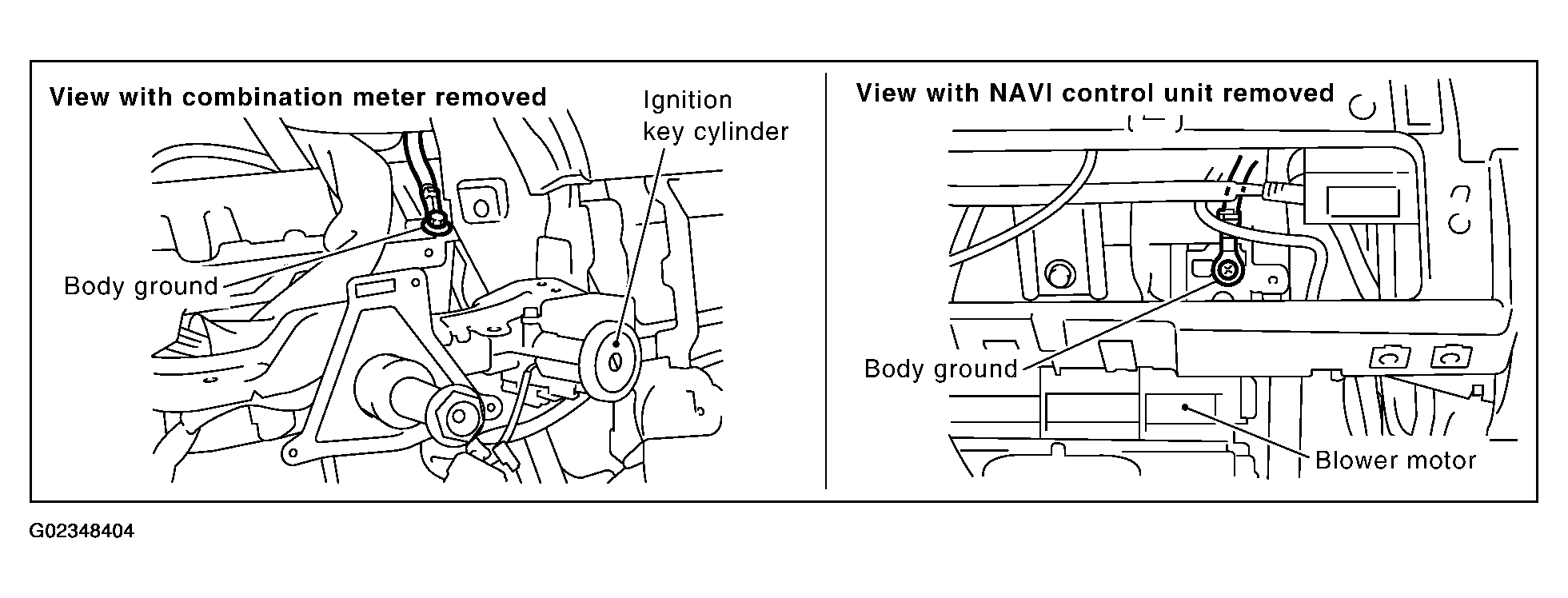 View with combination meter removed

Ignition key cylinder

Body ground

View with NAVI control unit removed

Body ground

Blower motor

G02348404