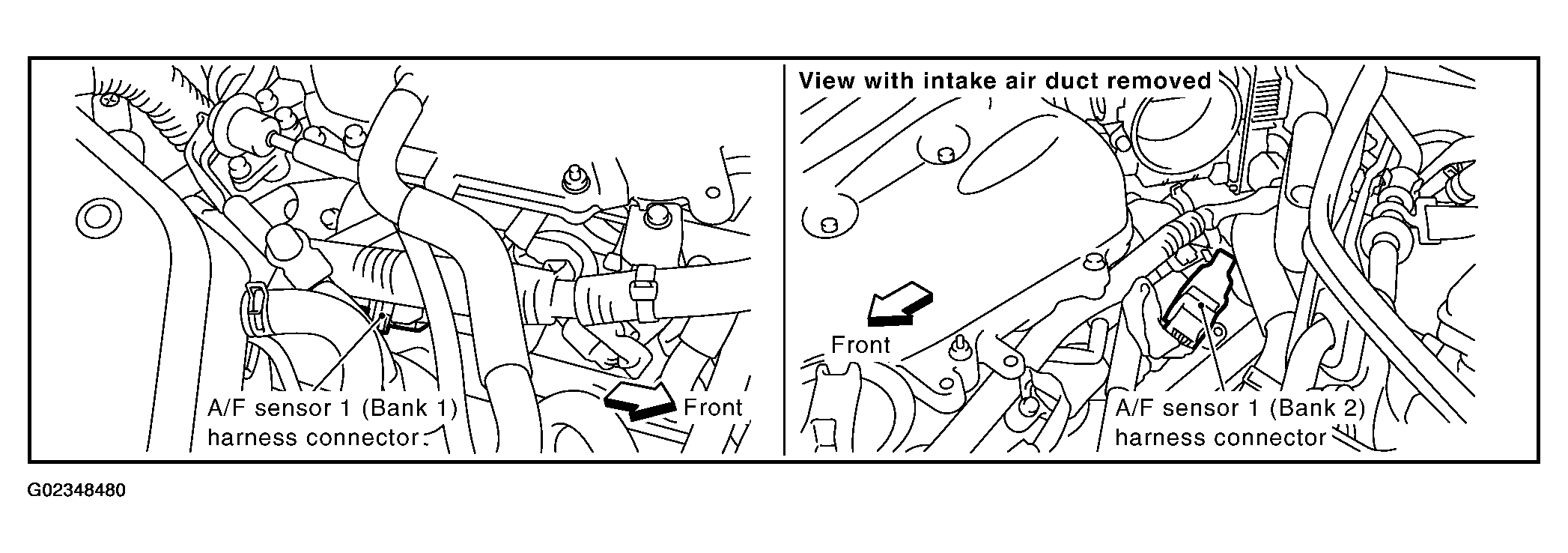 A/F sensor 1 (Bank 1) harness connector

Front

View with intake air duct removed

Front

A/F sensor 1 (Bank 2) harness connector

G02348480