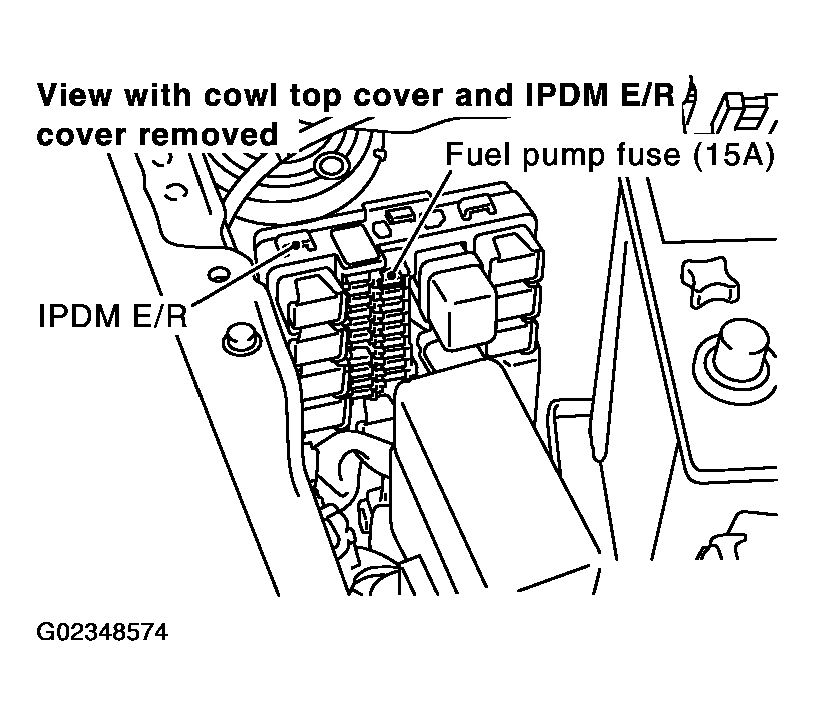 View with cowl top cover and IPDM E/R cover removed

Fuel pump fuse (15A)

IPDM E/R

G02348574