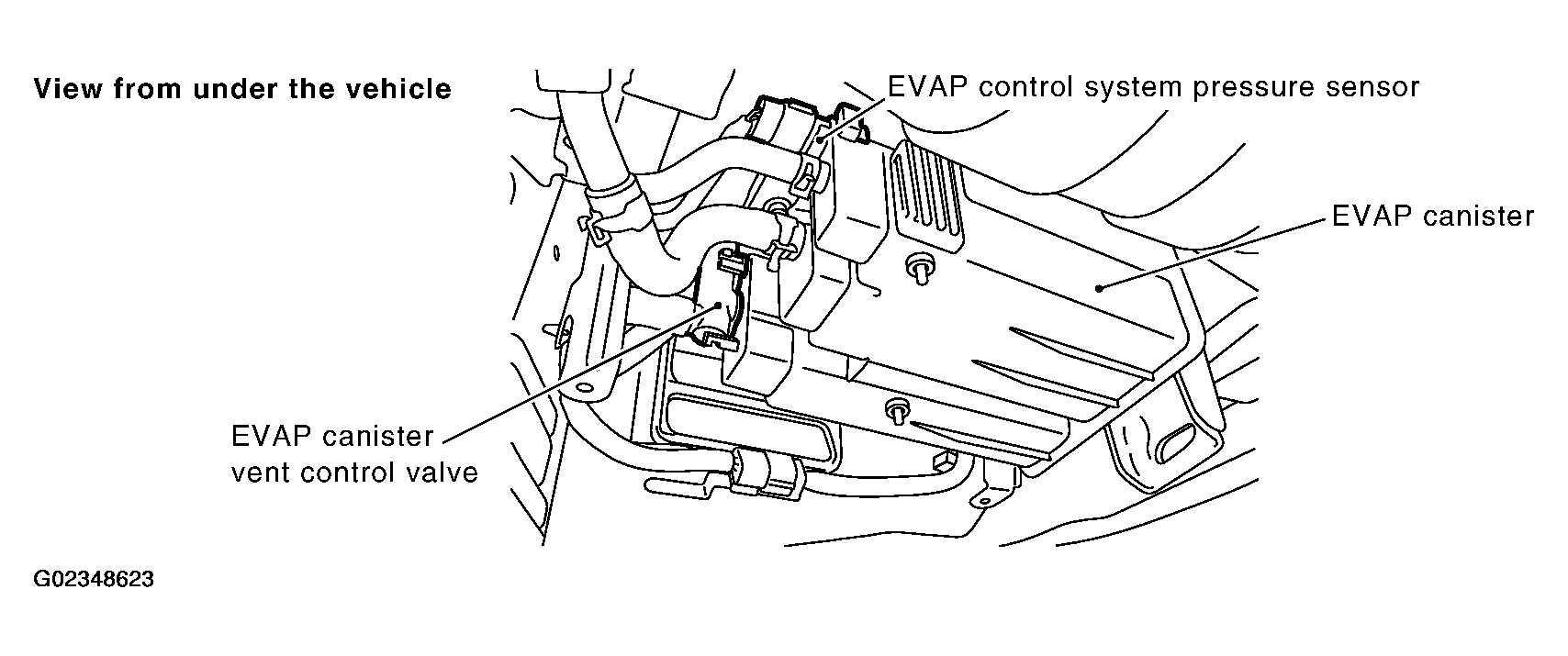 View from under the vehicle

EVAP control system pressure sensor

EVAP canister

EVAP canister vent control valve

G02348623