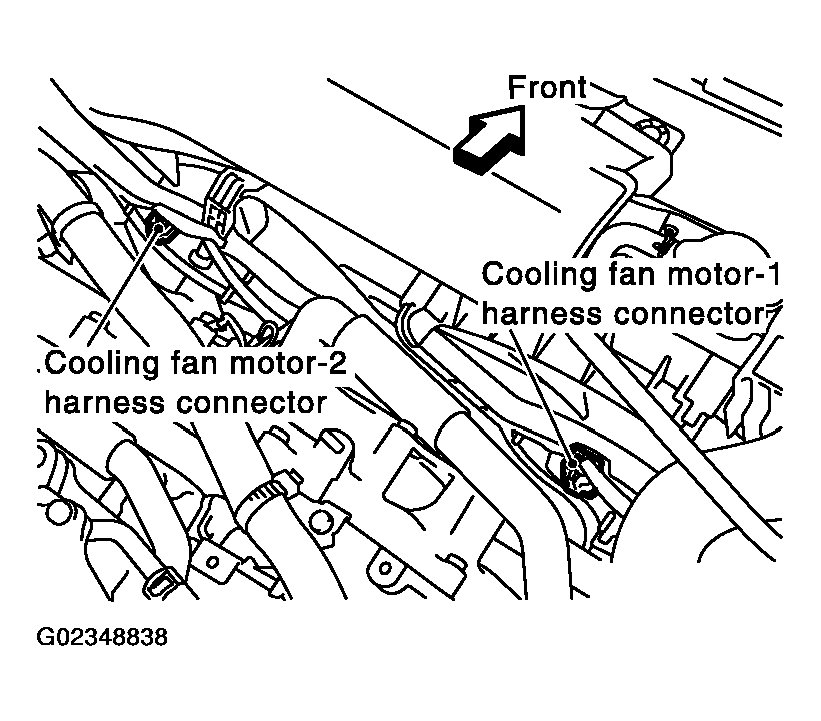 Front

Cooling fan motor-1 harness connector

Cooling fan motor-2 harness connector

G02348838