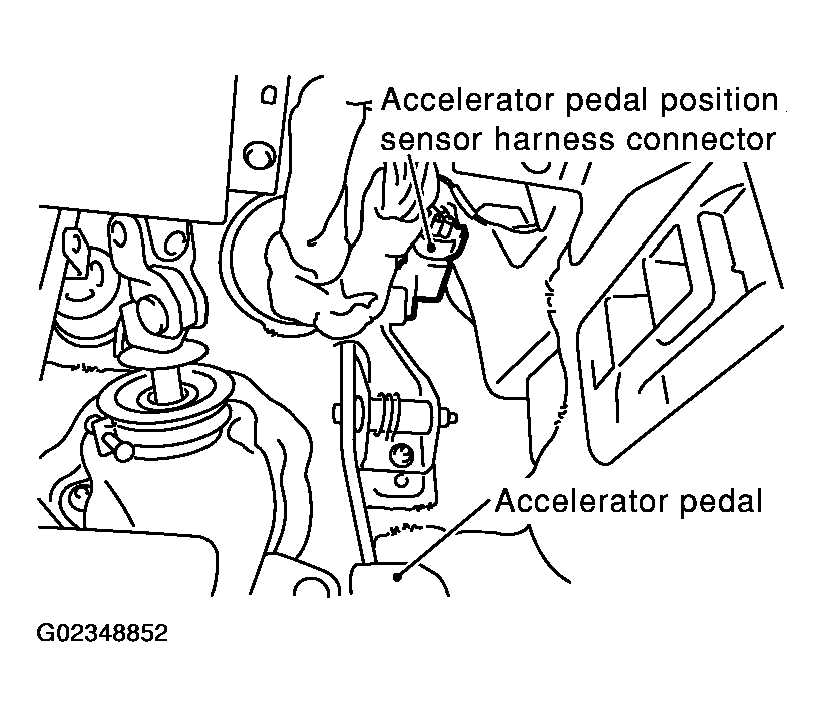 Accelerator pedal position sensor harness connector

Accelerator pedal

G02348852