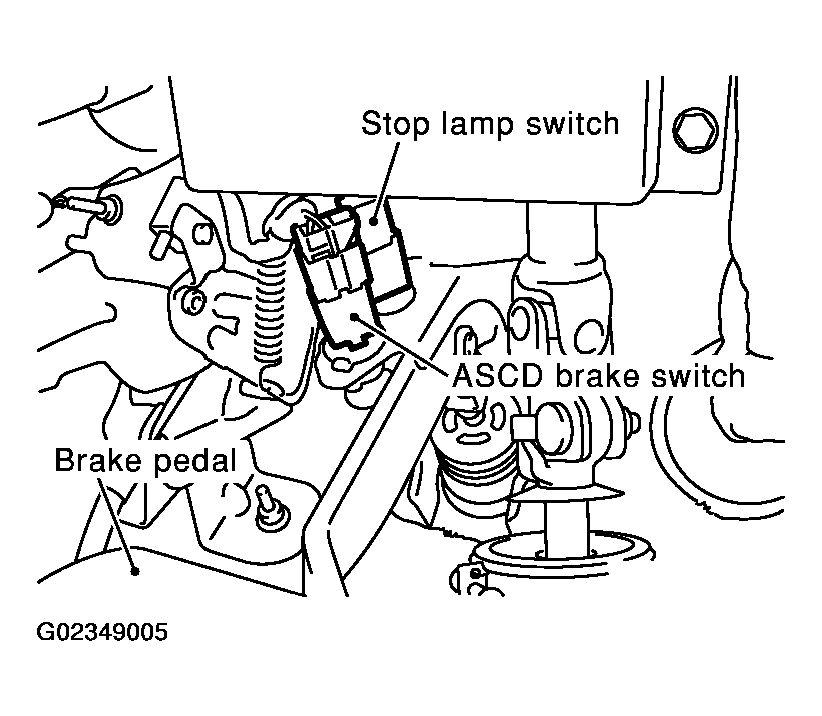 Stop lamp switch

ASCD brake switch

Brake pedal

G02349005