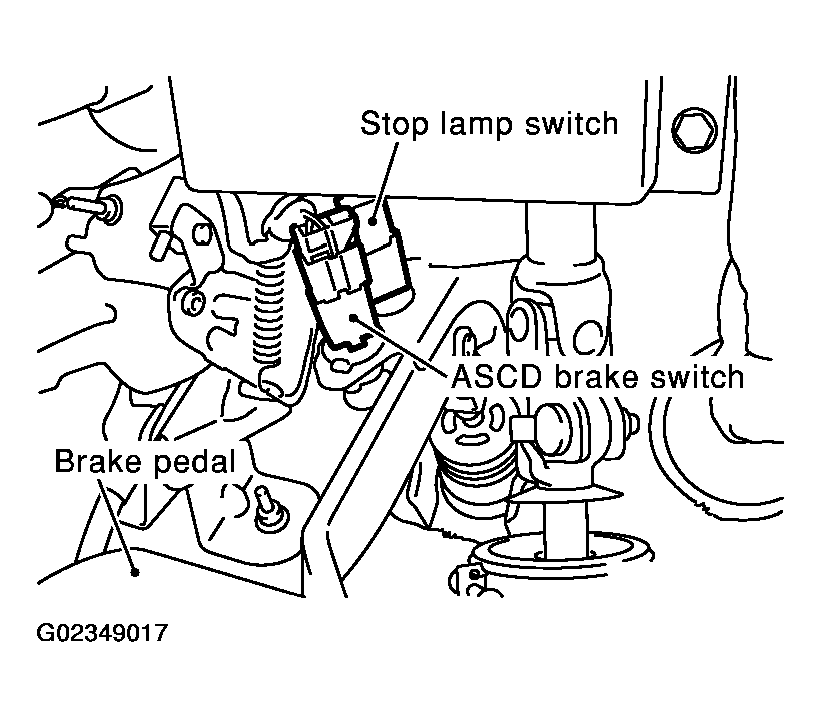 Stop lamp switch

ASCD brake switch

Brake pedal

G02349017