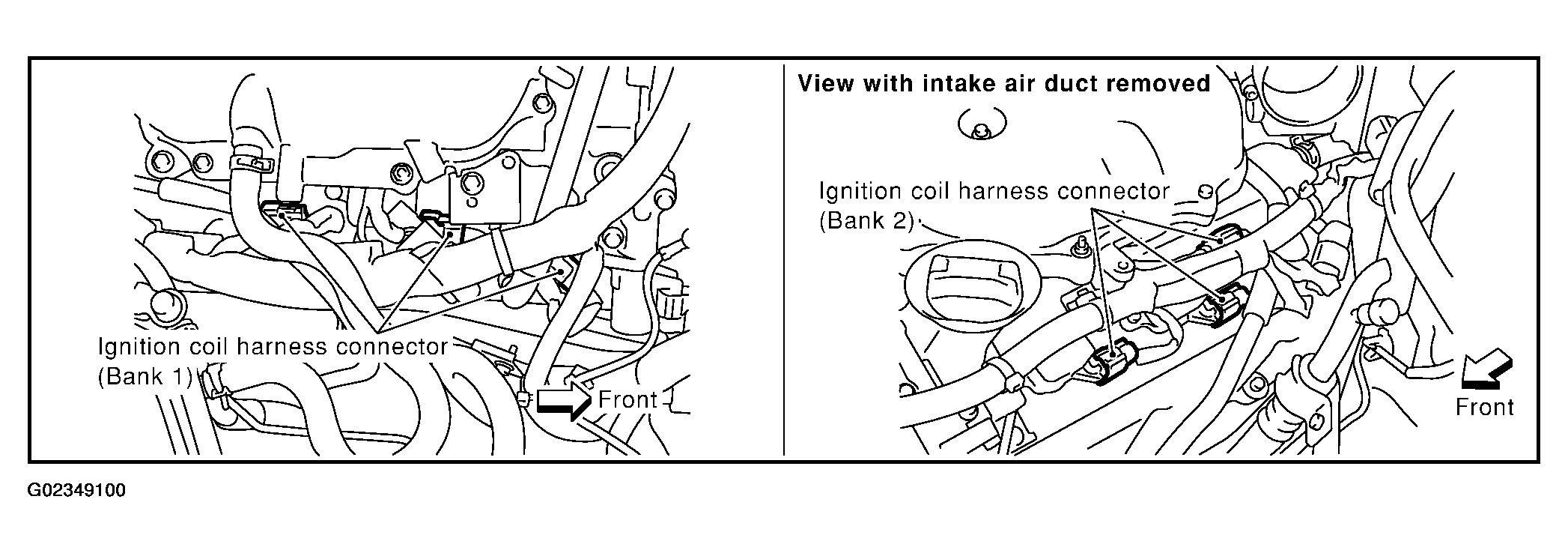 Ignition coil harness connector
(Bank 1)

Front

View with intake air duct removed

Ignition coil harness connector
(Bank 2)

Front

G02349100