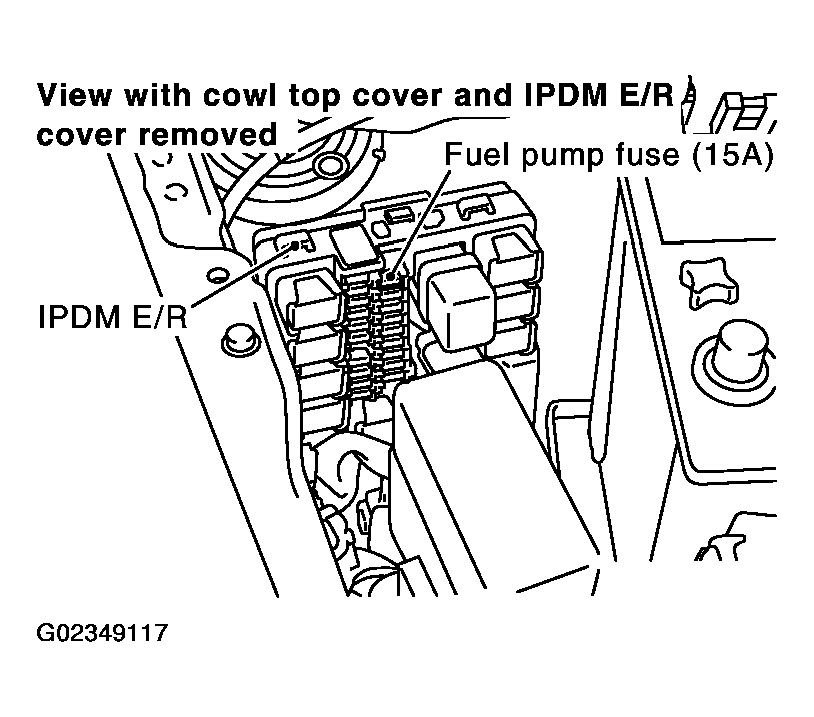 View with cowl top cover and IPDM E/R cover removed

Fuel pump fuse (15A)

IPDM E/R

G02349117