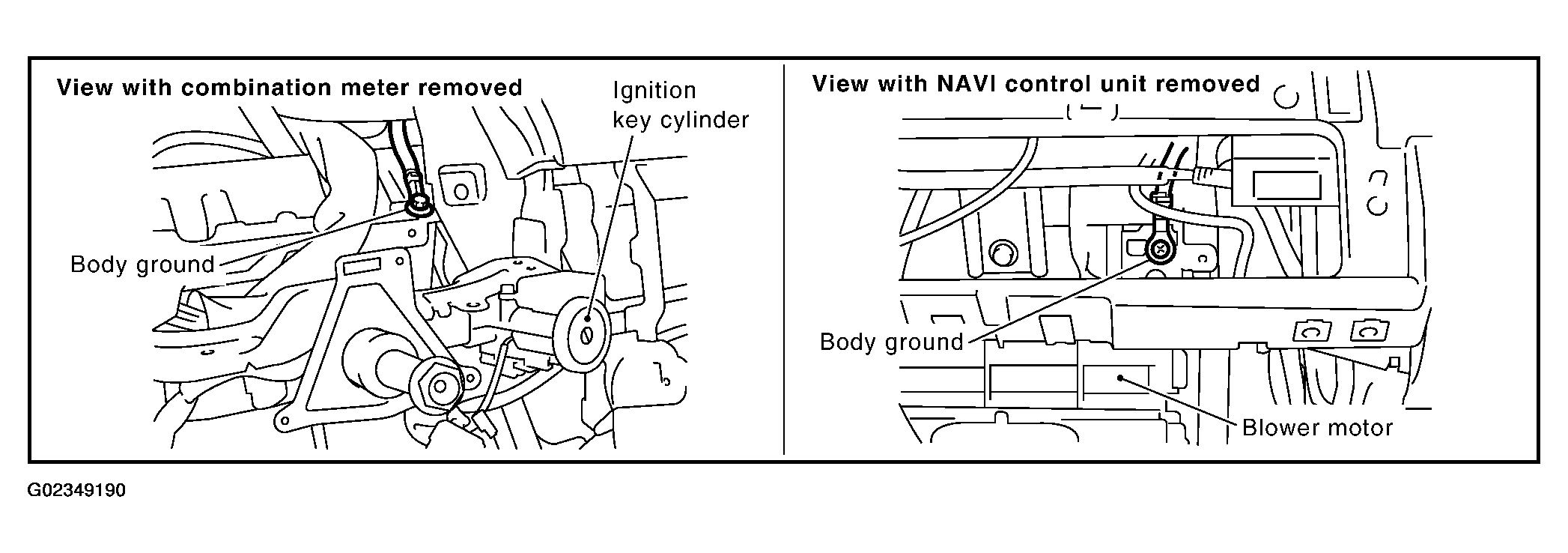 View with combination meter removed

Ignition key cylinder

Body ground

View with NAVI control unit removed

Body ground

Blower motor

G02349190