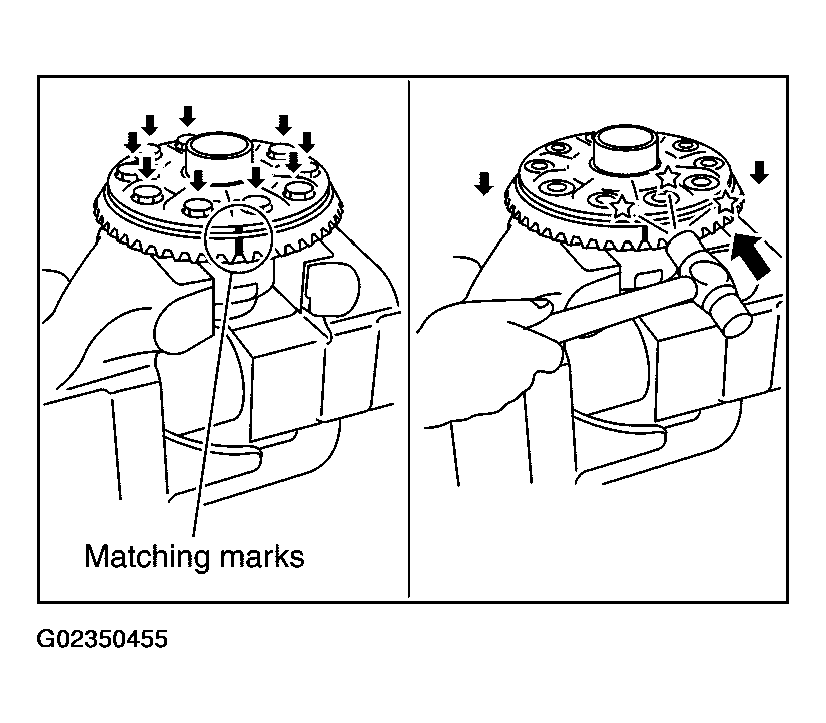 Matching marks

G02350455