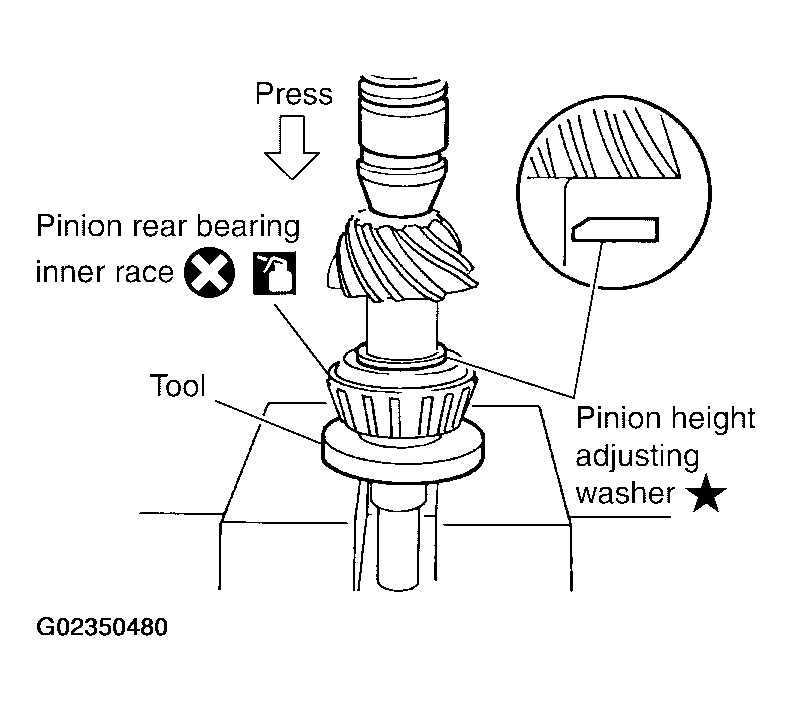 Press

Pinion rear bearing inner race

Tool

Pinion height adjusting washer ★

G02350480