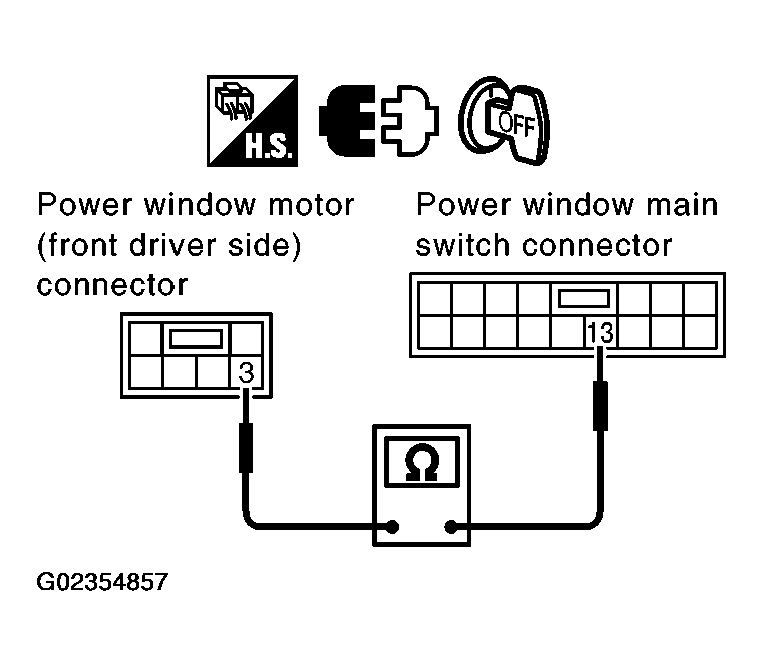 H.S.

OFF

Power window motor (front driver side) connector

Power window main switch connector

3

13

Ω

G02354857