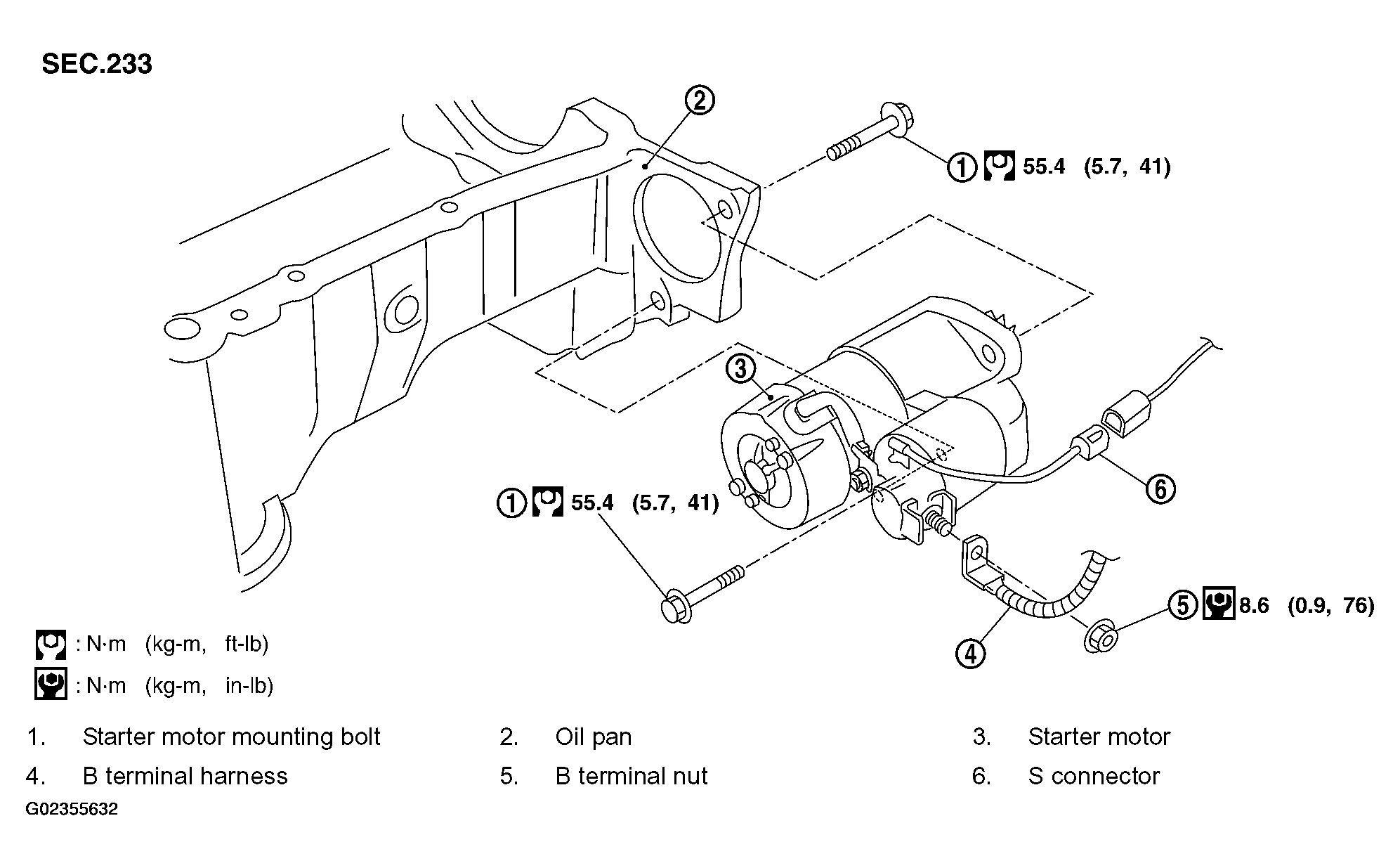 SEC.233

2

1 55.4 (5.7, 41)

3

6

1 55.4 (5.7, 41)

5 8.6 (0.9, 76)

4

: N·m (kg-m, ft-lb)

: N·m (kg-m, in-lb)

1. Starter motor mounting bolt
2. Oil pan
3. Starter motor
4. B terminal harness
5. B terminal nut
6. S connector

G02355632