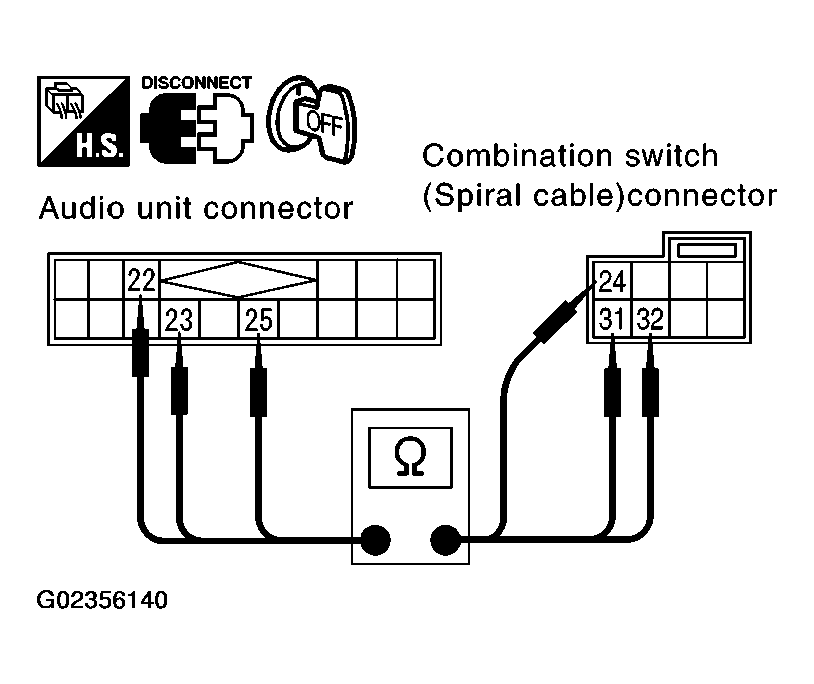 H.S.

DISCONNECT

OFF

Audio unit connector

Combination switch (Spiral cable)connector

22
23
25

24
31
32

Ω

G02356140