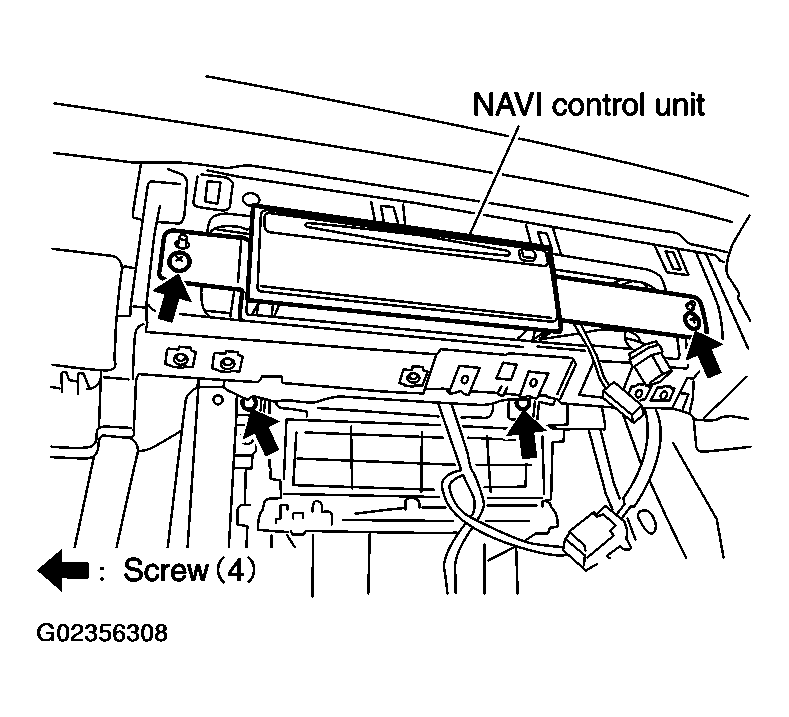 NAVI control unit

: Screw (4)

G02356308