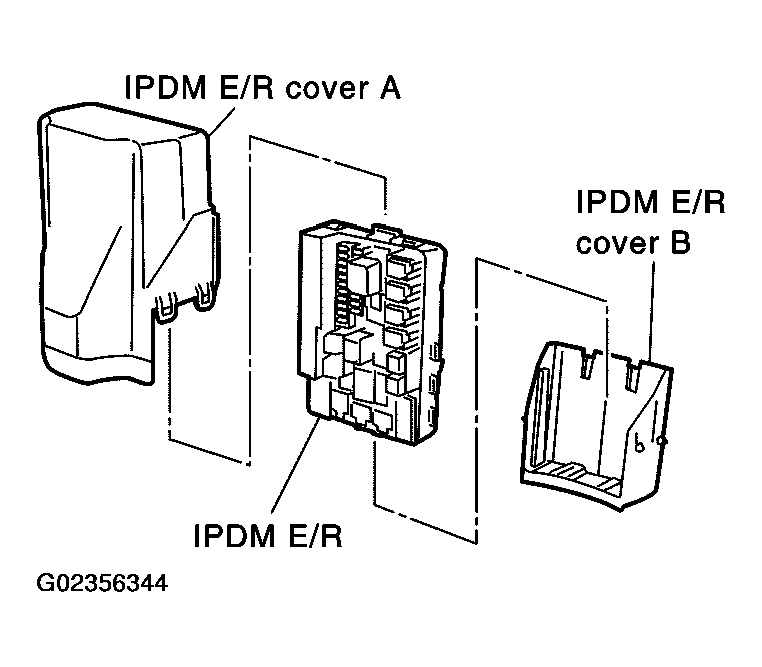 IPDM E/R cover A

IPDM E/R cover B

IPDM E/R

G02356344