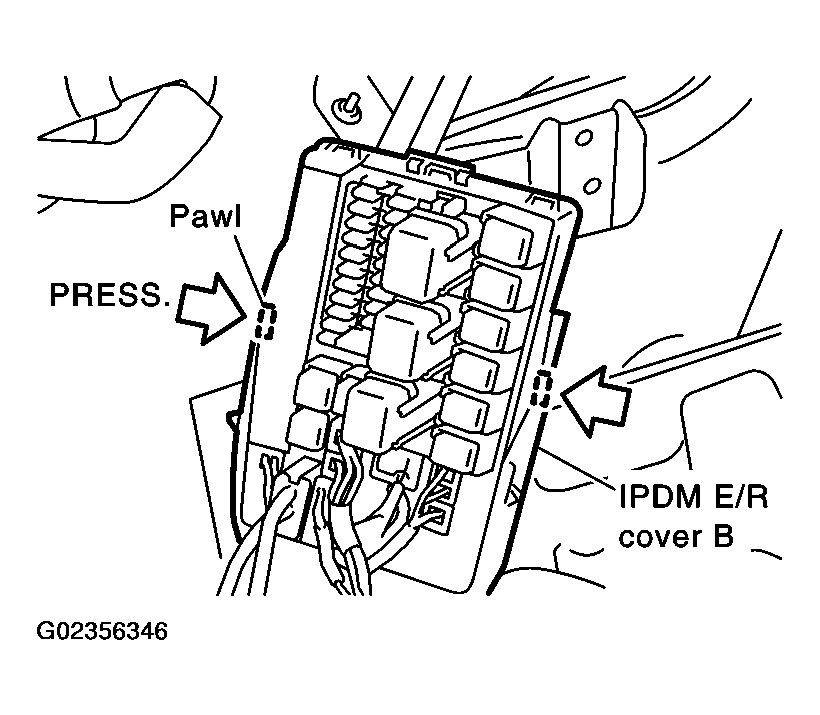 Pawl

PRESS.

IPDM E/R cover B

G02356346