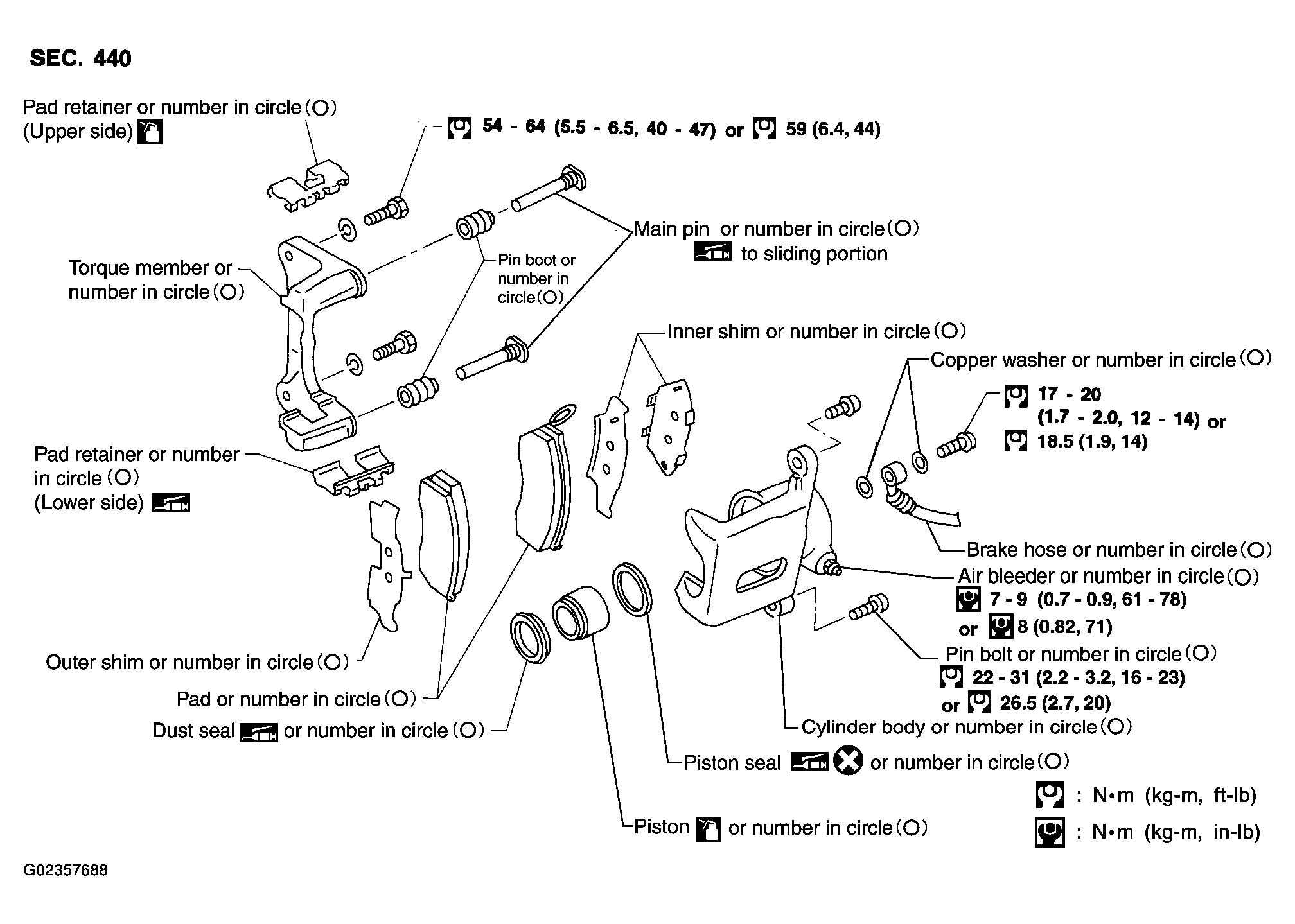 SEC. 440

Pad retainer or number in circle (O) (Upper side)

54 - 64 (5.5 - 6.5, 40 - 47) or 59 (6.4, 44)

Main pin or number in circle (O) to sliding portion

Torque member or number in circle (O)

Pin boot or number in circle (O)

Inner shim or number in circle (O)

Copper washer or number in circle (O)

17 - 20 (1.7 - 2.0, 12 - 14) or 18.5 (1.9, 14)

Pad retainer or number in circle (O) (Lower side)

Brake hose or number in circle (O)

Air bleeder or number in circle (O)
7 - 9 (0.7 - 0.9, 61 - 78) or 8 (0.82, 71)

Pin bolt or number in circle (O)
22 - 31 (2.2 - 3.2, 16 - 23) or 26.5 (2.7, 20)

Outer shim or number in circle (O)

Pad or number in circle (O)

Dust seal or number in circle (O)

Cylinder body or number in circle (O)

Piston seal or number in circle (O)

Piston or number in circle (O)

: N•m (kg-m, ft-lb)
: N•m (kg-m, in-lb)

G02357688