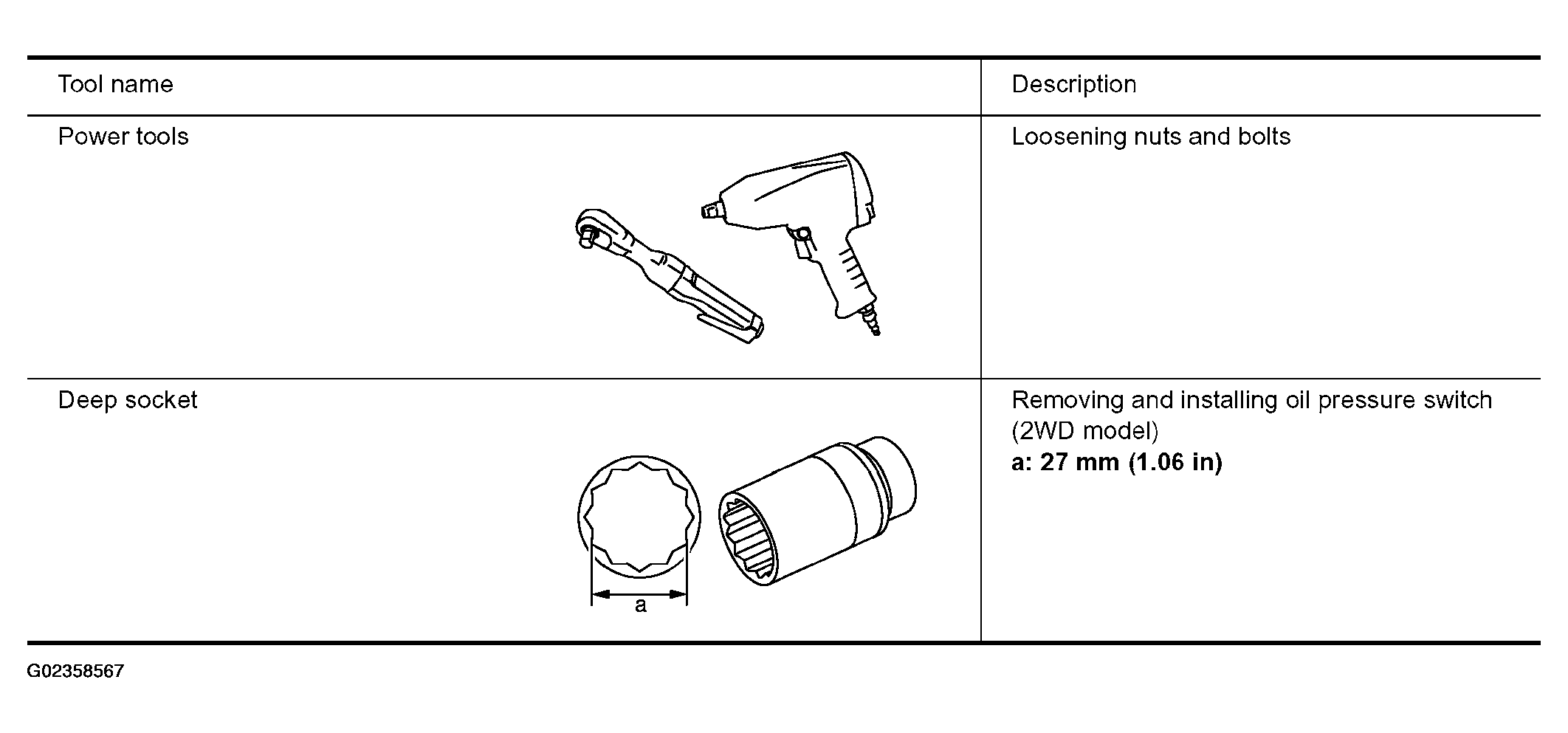 | Tool name | Description |
|---|---|
| Power tools | Loosening nuts and bolts |
| Deep socket a | Removing and installing oil pressure switch (2WD model) **a: 27 mm (1.06 in)** |

G02358567