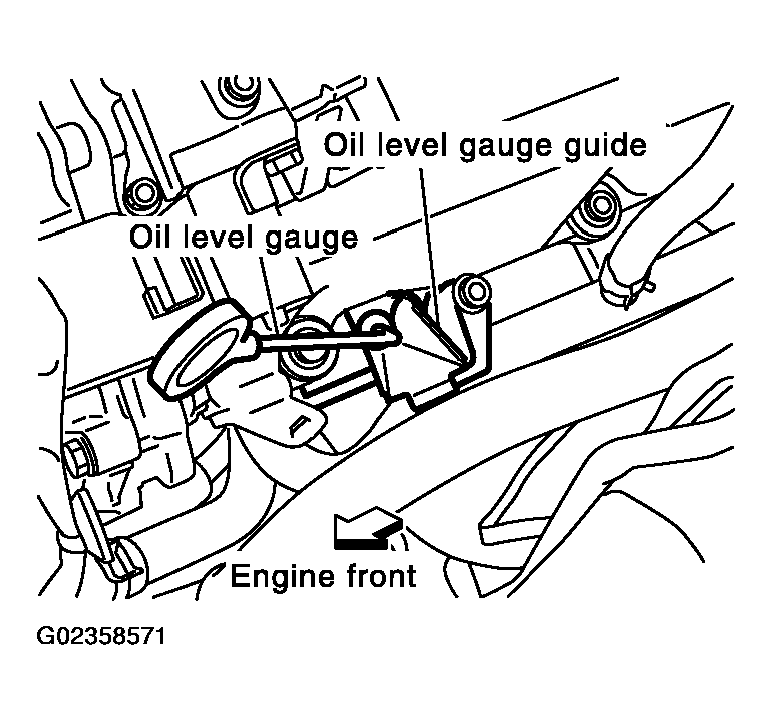 Oil level gauge guide
Oil level gauge
Engine front
G02358571