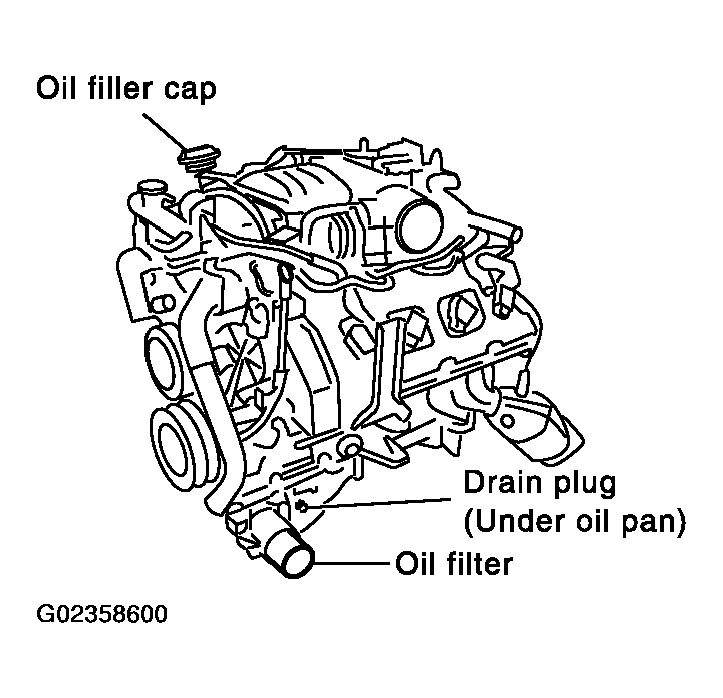 Oil filler cap

Drain plug
(Under oil pan)

Oil filter

G02358600