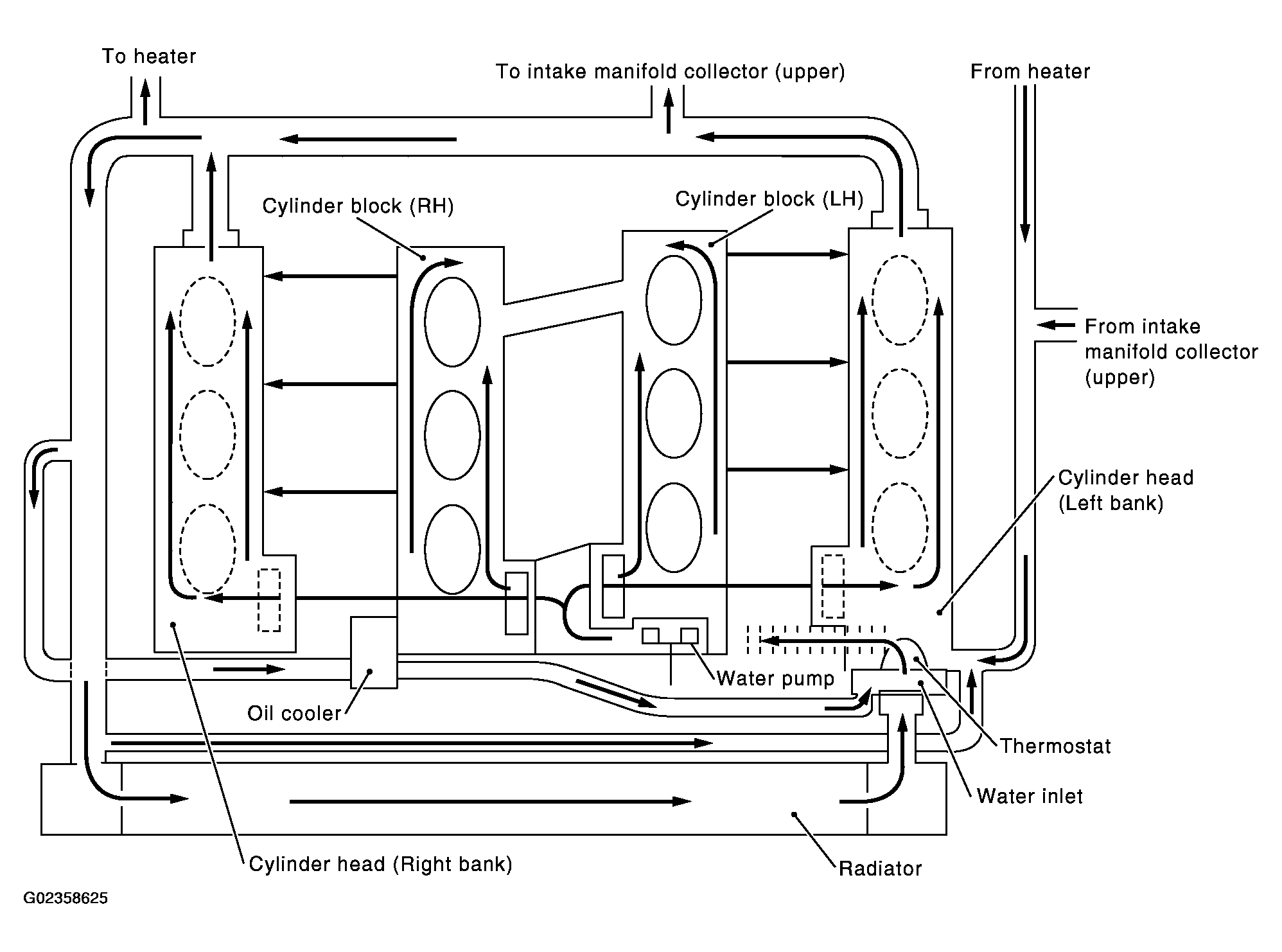 To heater

To intake manifold collector (upper)

From heater

Cylinder block (RH)

Cylinder block (LH)

From intake manifold collector (upper)

Cylinder head (Left bank)

Water pump

Oil cooler

Thermostat

Water inlet

Cylinder head (Right bank)

Radiator

G02358625