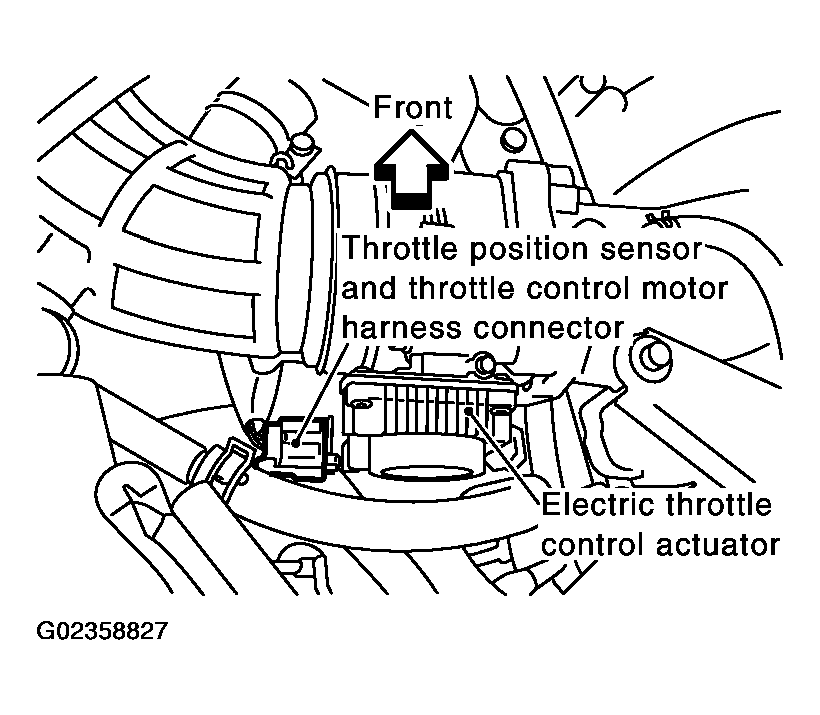 Front

Throttle position sensor and throttle control motor harness connector

Electric throttle control actuator

G02358827