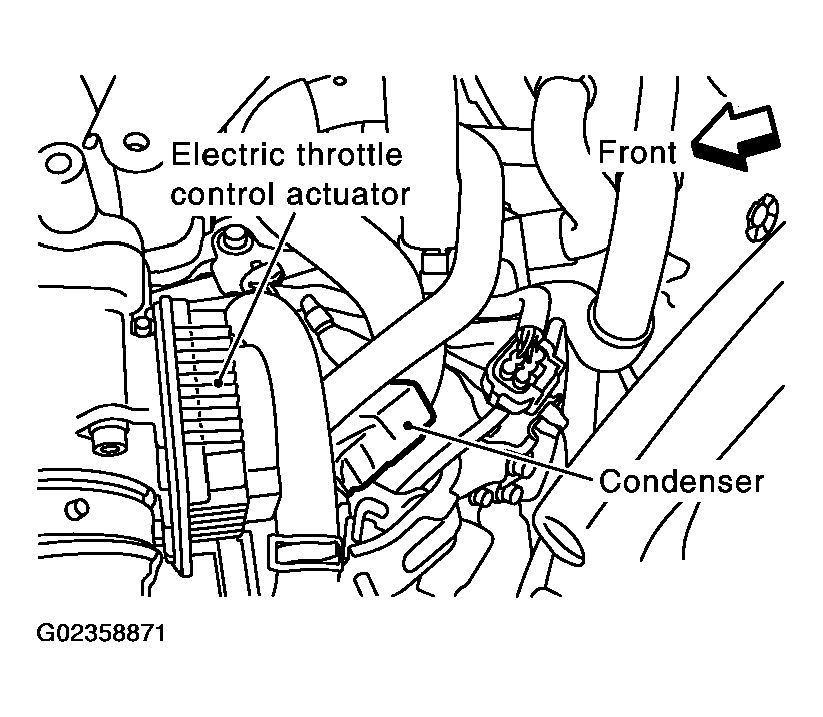 Electric throttle control actuator

Front

Condenser

G02358871