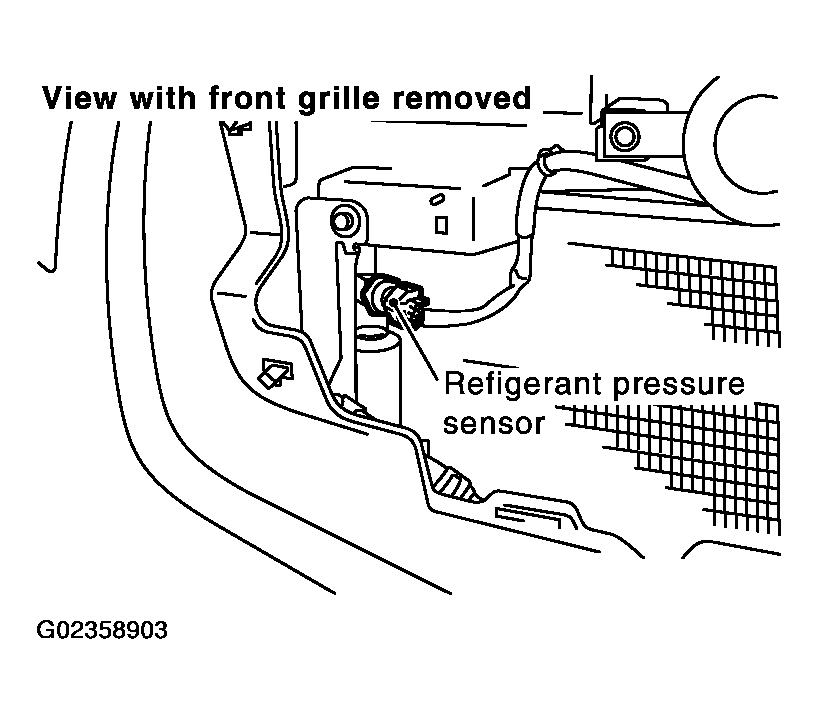 View with front grille removed

Refigerant pressure sensor

G02358903