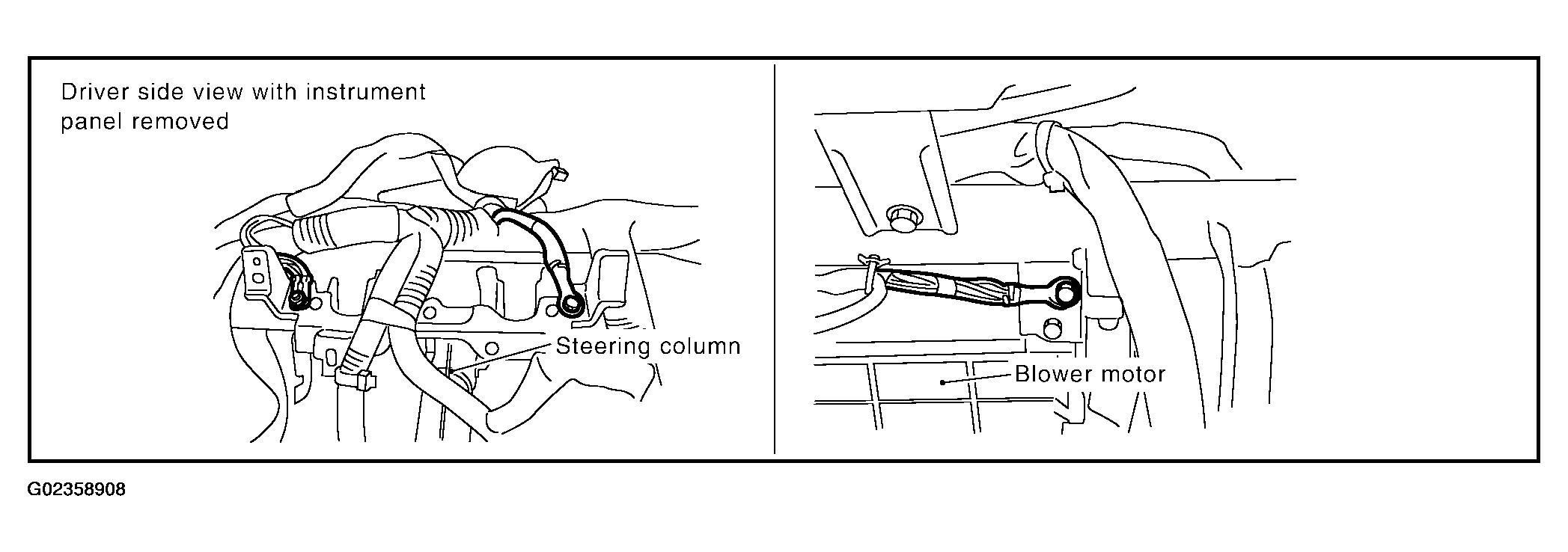 Driver side view with instrument panel removed

Steering column

Blower motor

G02358908