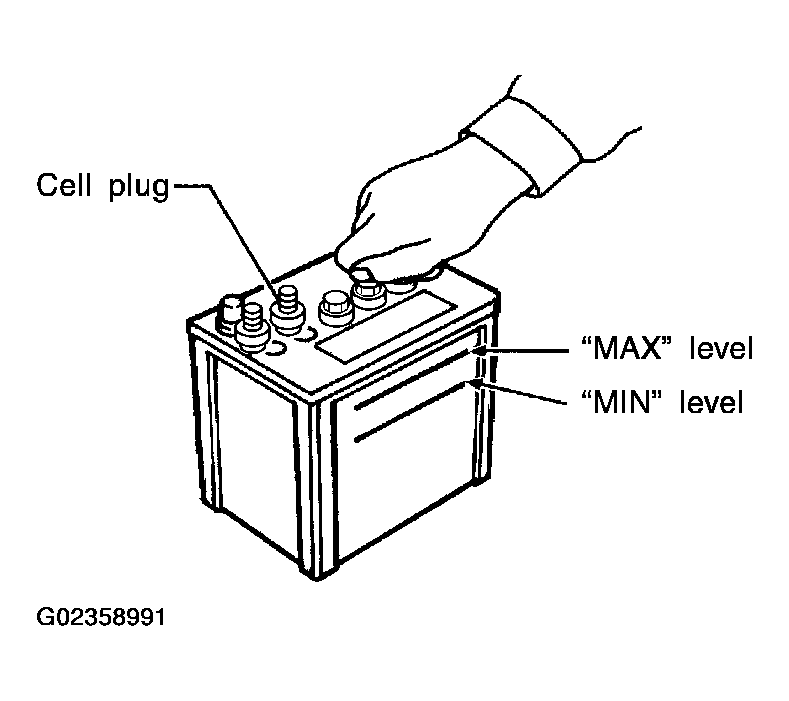 Cell plug

“MAX” level

“MIN” level

G02358991