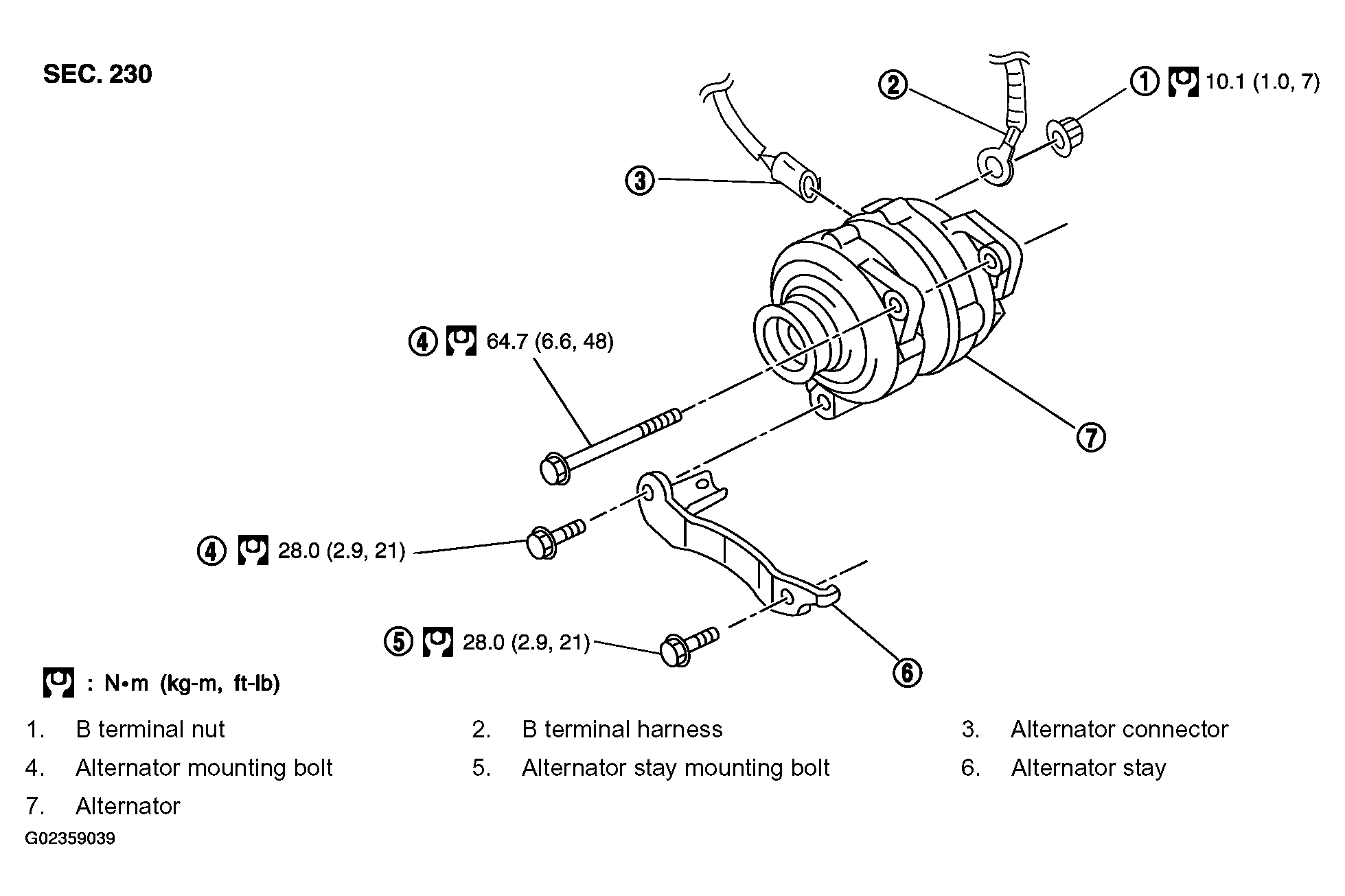 SEC. 230

2

1 10.1 (1.0, 7)

3

4 64.7 (6.6, 48)

7

4 28.0 (2.9, 21)

5 28.0 (2.9, 21)

6

: N•m (kg-m, ft-lb)

1. B terminal nut
2. B terminal harness
3. Alternator connector
4. Alternator mounting bolt
5. Alternator stay mounting bolt
6. Alternator stay
7. Alternator

G02359039