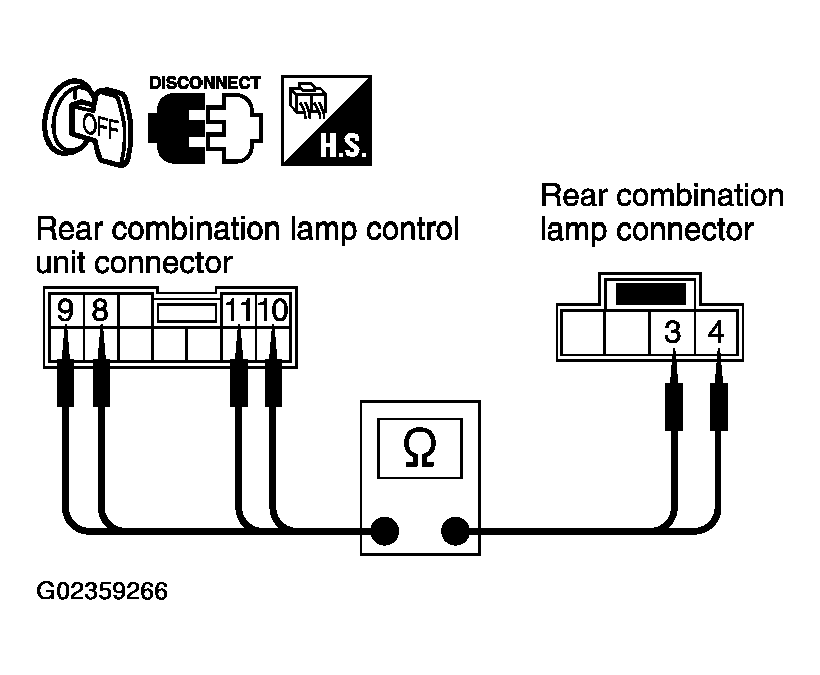 OFF
DISCONNECT
H.S.

Rear combination lamp control unit connector

9 8 11 10

Rear combination lamp connector

3 4

Ω

G02359266