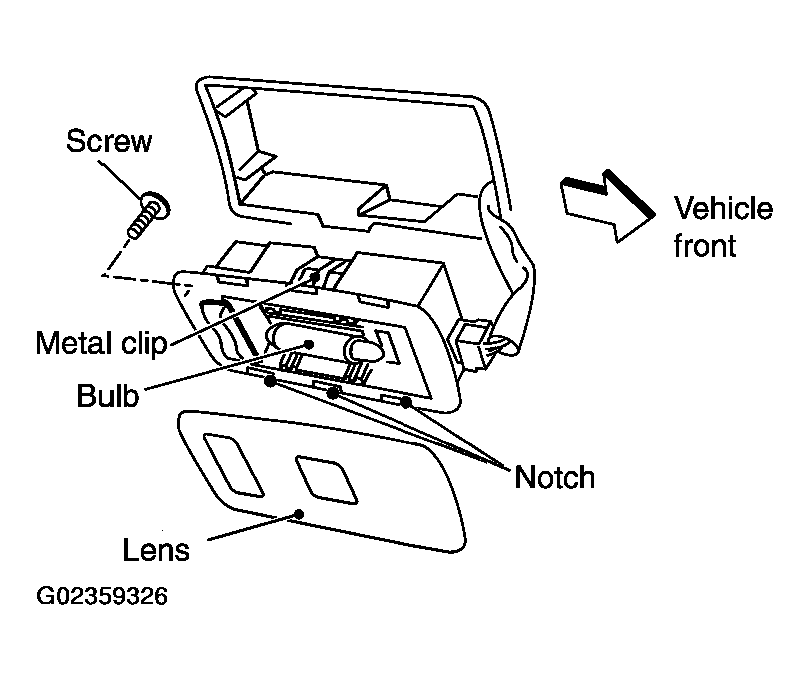 Screw

Vehicle front

Metal clip

Bulb

Notch

Lens

G02359326